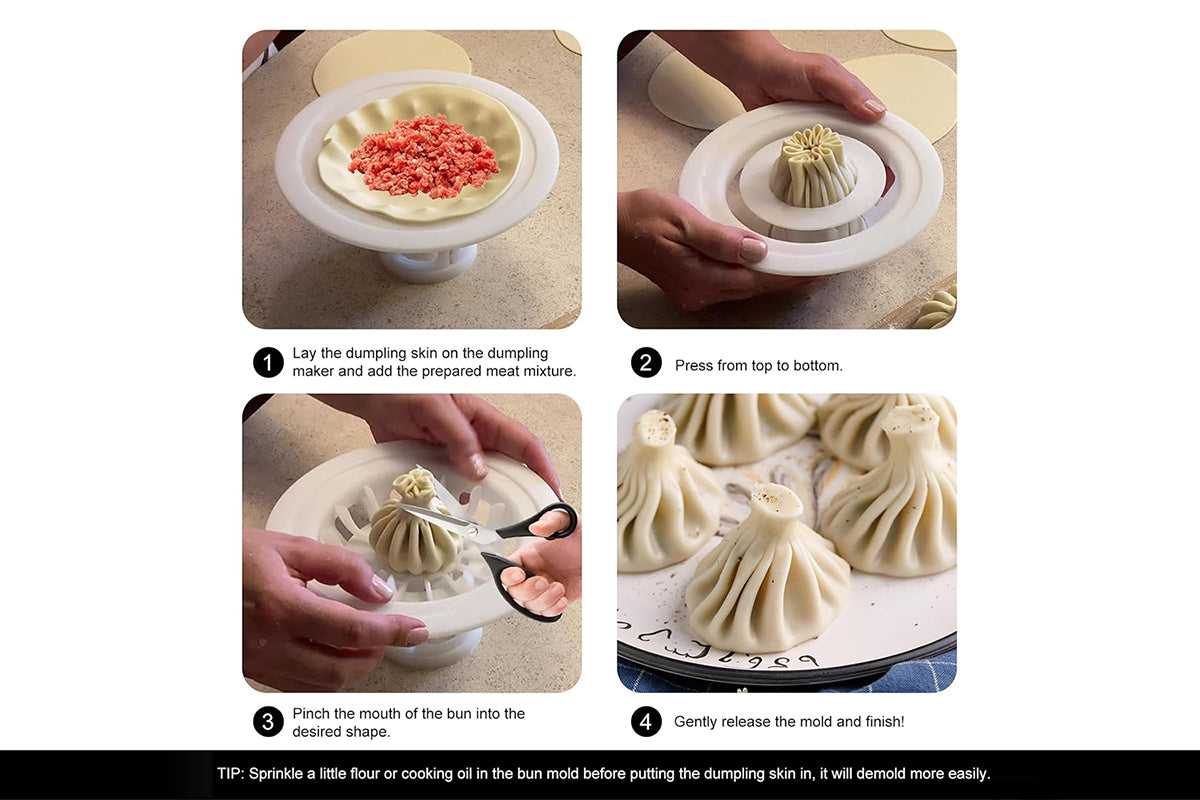 1 Lay the dumpling skin on the dumpling maker and add the prepared meat mixture.

2 Press from top to bottom.

3 Pinch the mouth of the bun into the desired shape.

4 Gently release the mold and finish!

TIP: Sprinkle a little flour or cooking oil in the bun mold before putting the dumpling skin in, it will demold more easily.