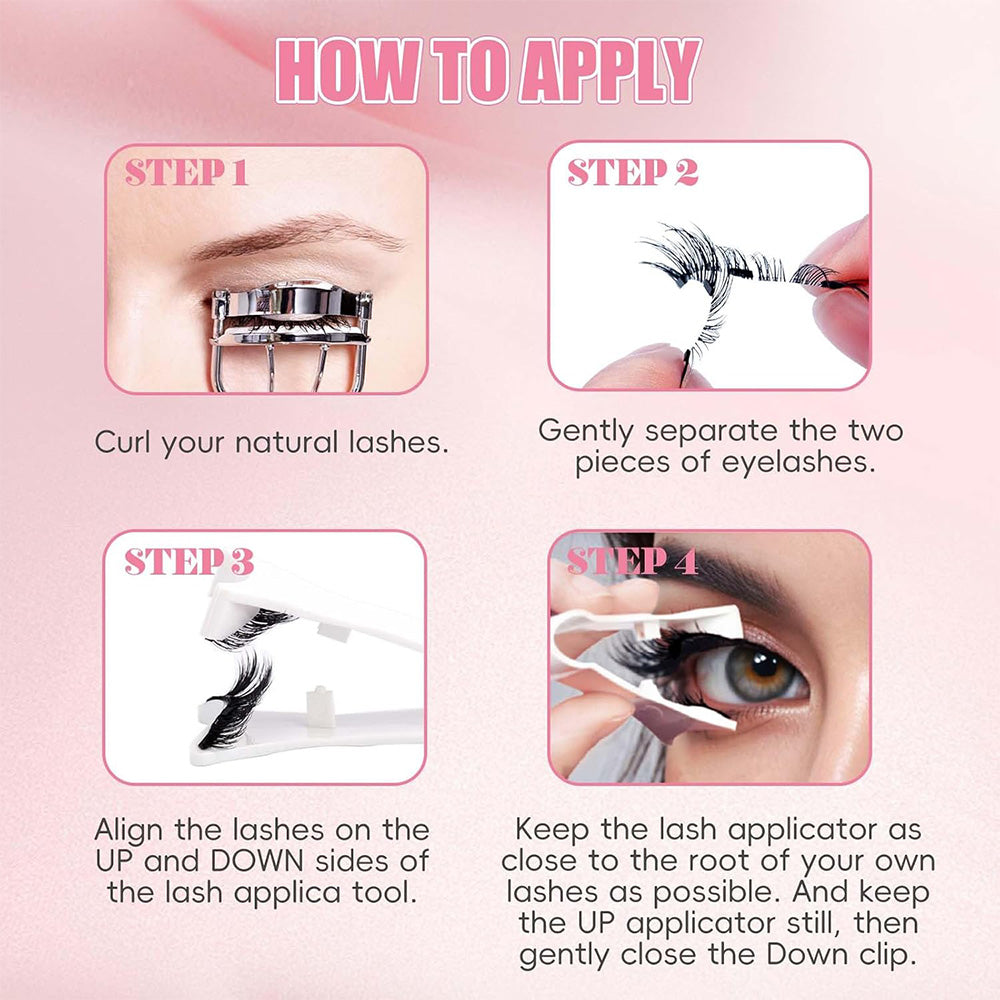 HOW TO APPLY

STEP 1

Curl your natural lashes.

STEP 2

Gently separate the two pieces of eyelashes.

STEP 3

Align the lashes on the UP and DOWN sides of the lash applica tool.

STEP 4

Keep the lash applicator as close to the root of your own lashes as possible. And keep the UP applicator still, then gently close the Down clip.