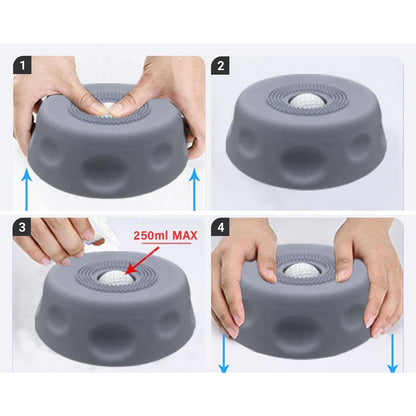 1

2

3

250ml MAX

4