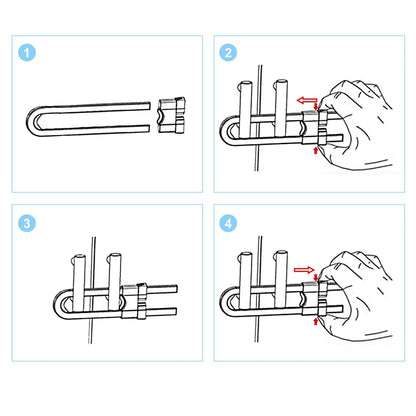 1

2

3

4