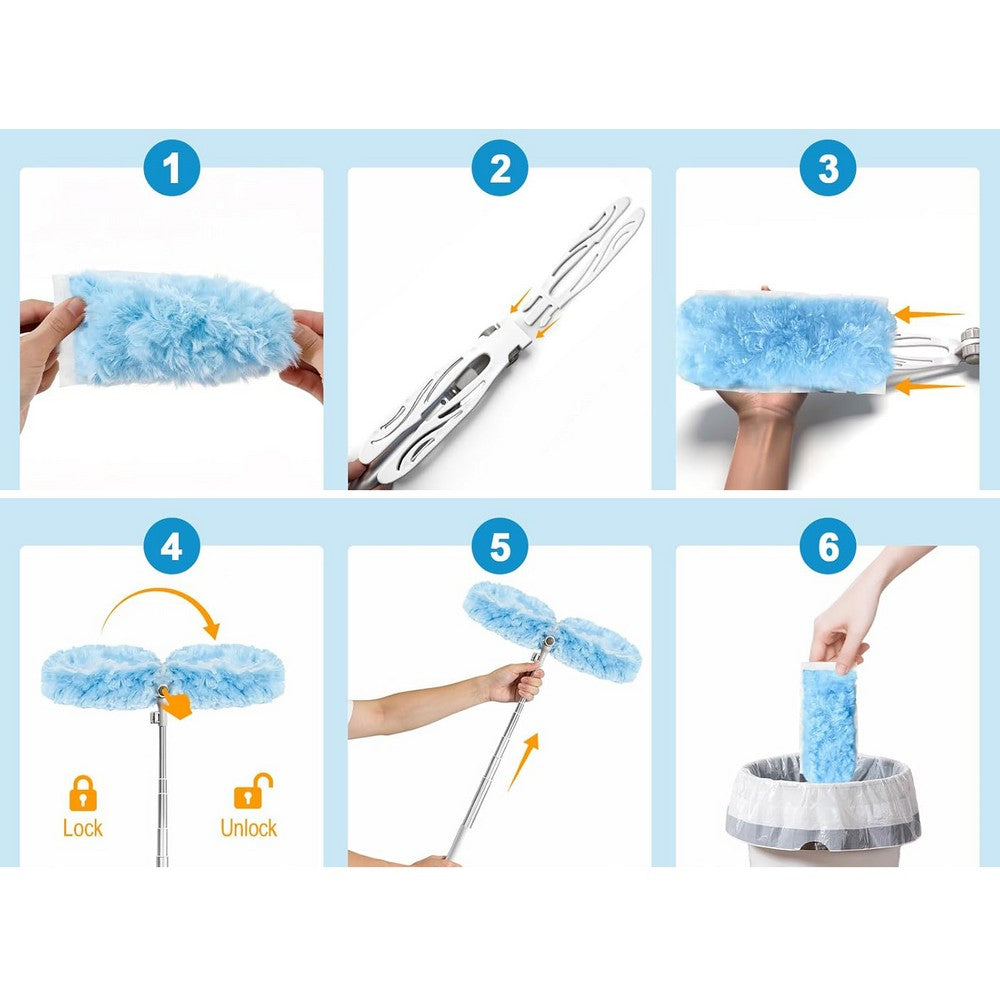 1

2

3

4

Lock

Unlock

5

6