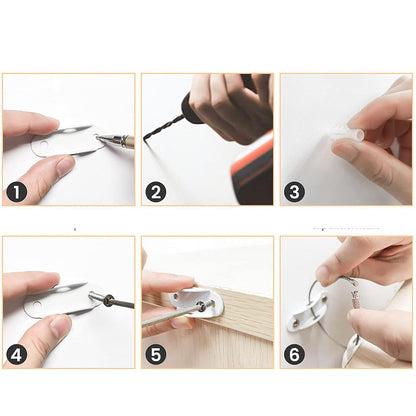 1
2
3
4
5
6