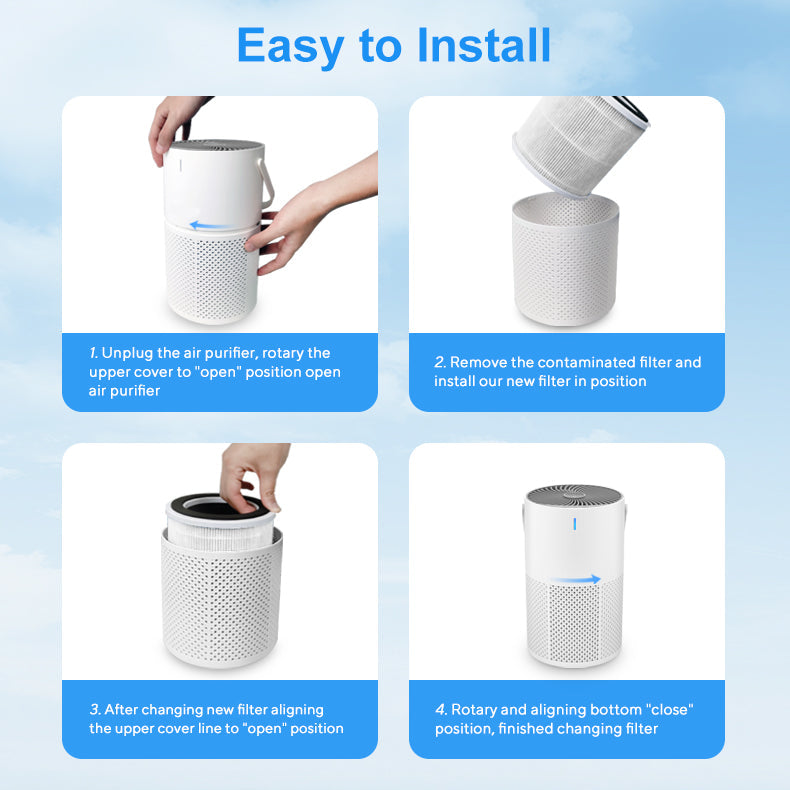 Easy to Install

1. Unplug the air purifier, rotary the upper cover to "open" position open air purifier

2. Remove the contaminated filter and install our new filter in position

3. After changing new filter aligning the upper cover line to "open" position

4. Rotary and aligning bottom "close" position, finished changing filter