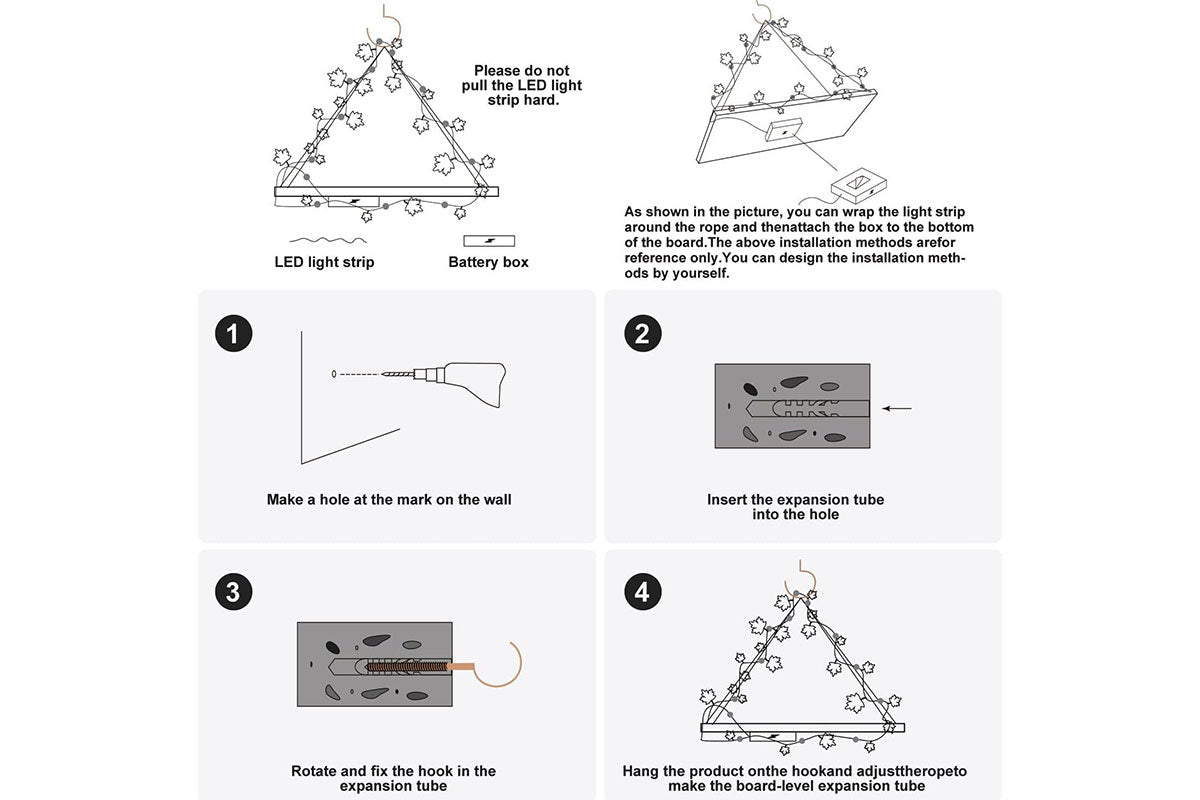 Please do not pull the LED light strip hard.

LED light strip

Battery box

As shown in the picture, you can wrap the light strip around the rope and thenattach the box to the bottom of the board.The above installation methods arefor reference only.You can design the installation methods by yourself.

1

Make a hole at the mark on the wall

2

Insert the expansion tube into the hole

3

Rotate and fix the hook in the expansion tube

4

Hang the product onthe hookand adjusttheropeto make the board-level expansion tube