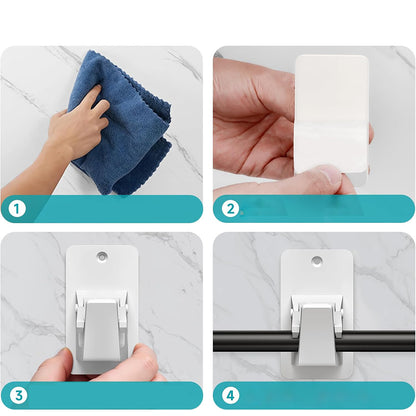 1

2

3

4