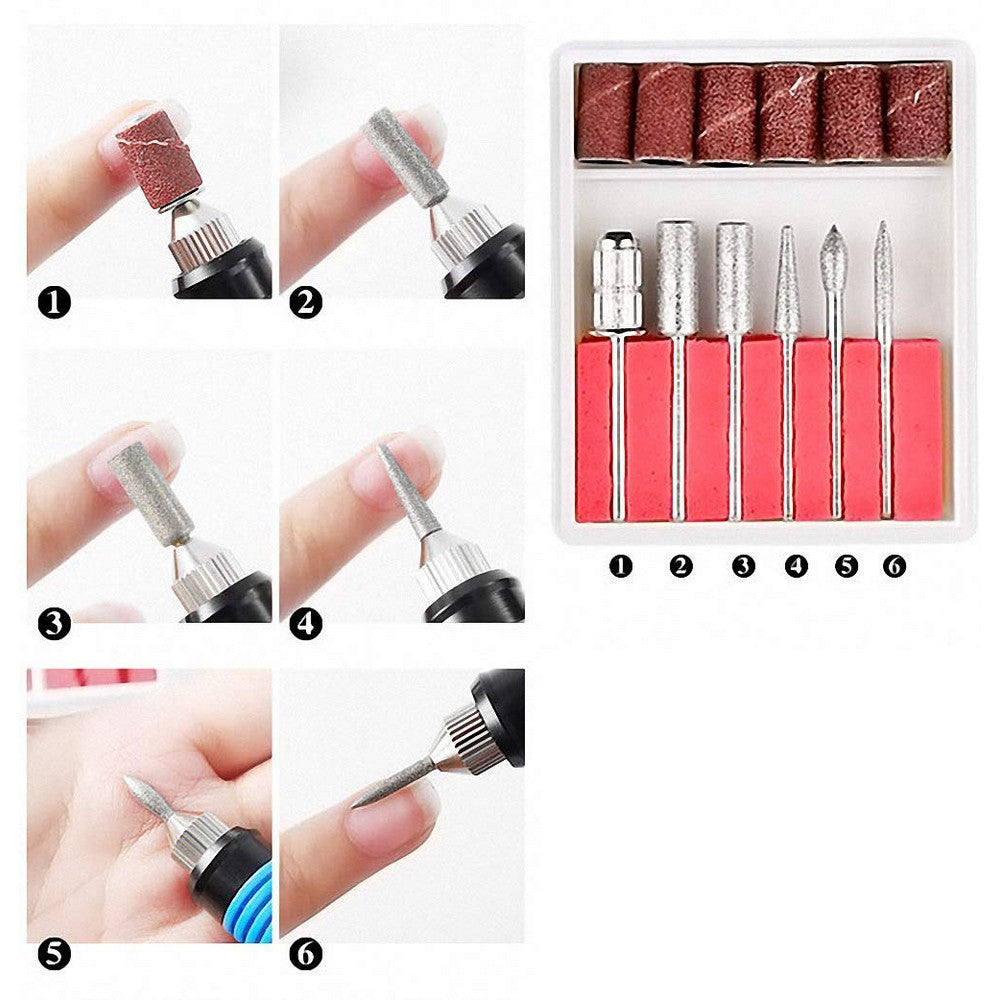 1
2
3
4
5
6
1 2 3 4 5 6