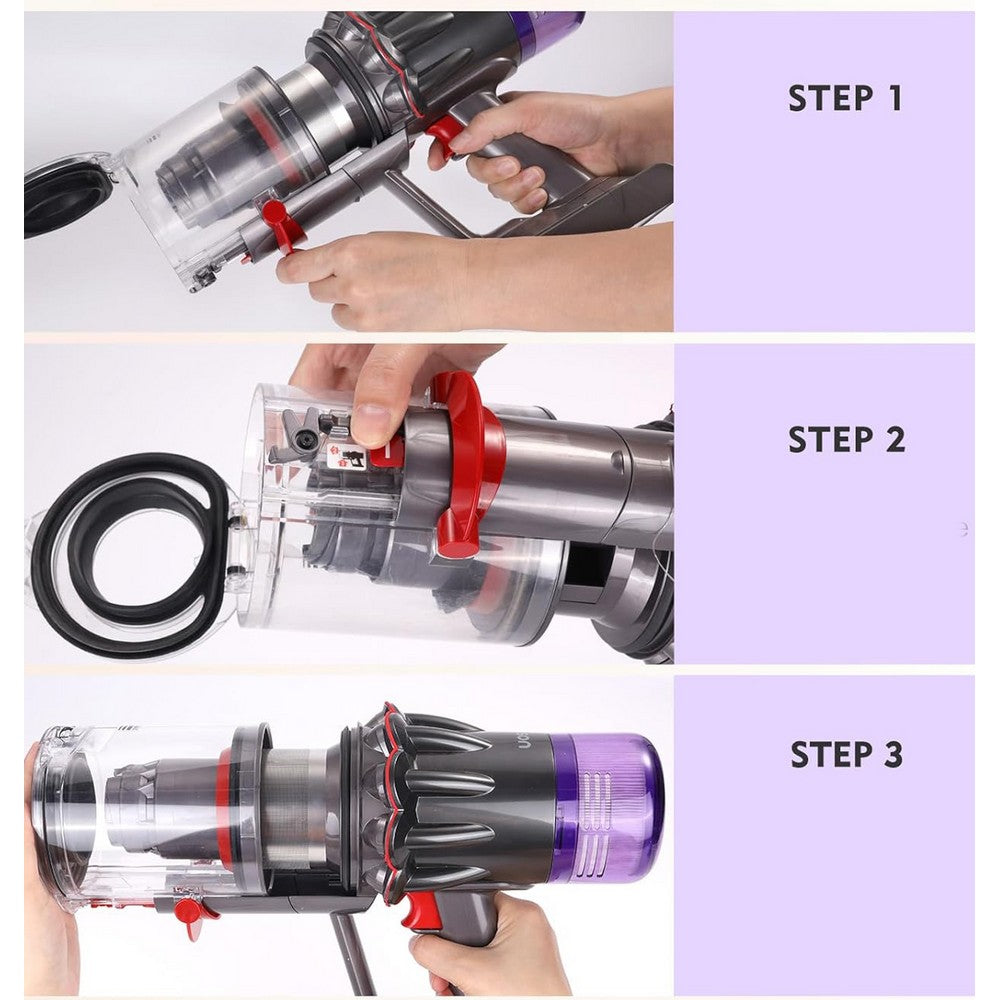 STEP 1

STEP 2

STEP 3