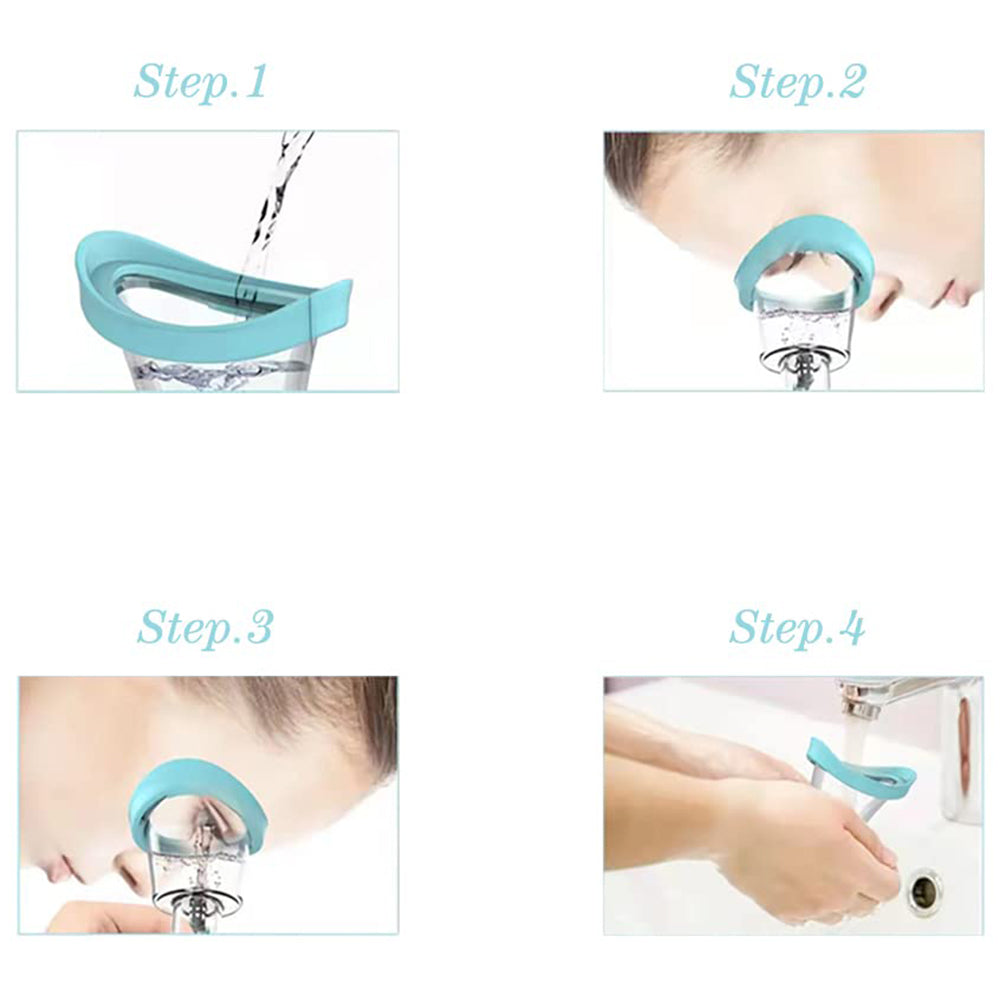 Step.1

Step.2

Step.3

Step.4