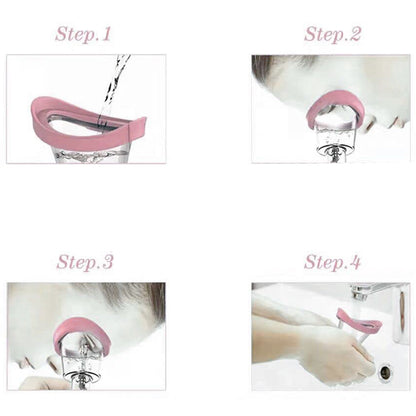 Step.1

Step.2

Step.3

Step.4