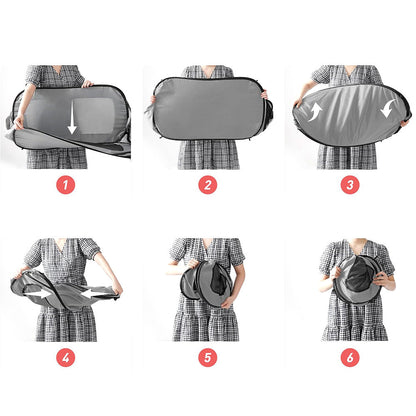 1

2

3

4

5

6