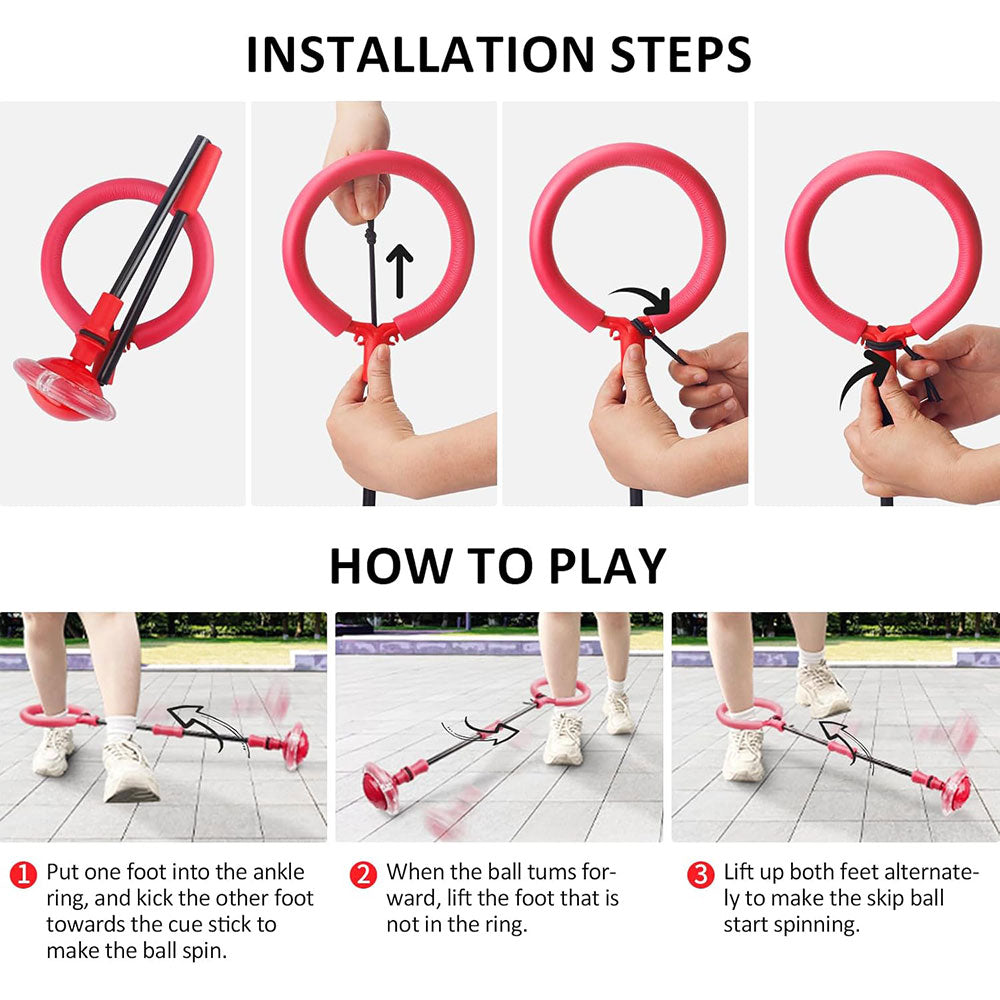 INSTALLATION STEPS

HOW TO PLAY

1 Put one foot into the ankle ring, and kick the other foot towards the cue stick to make the ball spin.

2 When the ball tums forward, lift the foot that is not in the ring.

3 Lift up both feet alternately to make the skip ball start spinning.