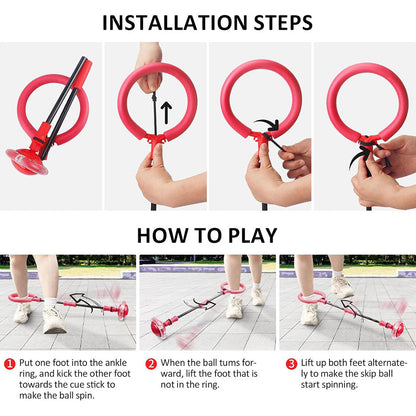 INSTALLATION STEPS

HOW TO PLAY

1 Put one foot into the ankle ring, and kick the other foot towards the cue stick to make the ball spin.

2 When the ball tums forward, lift the foot that is not in the ring.

3 Lift up both feet alternately to make the skip ball start spinning.