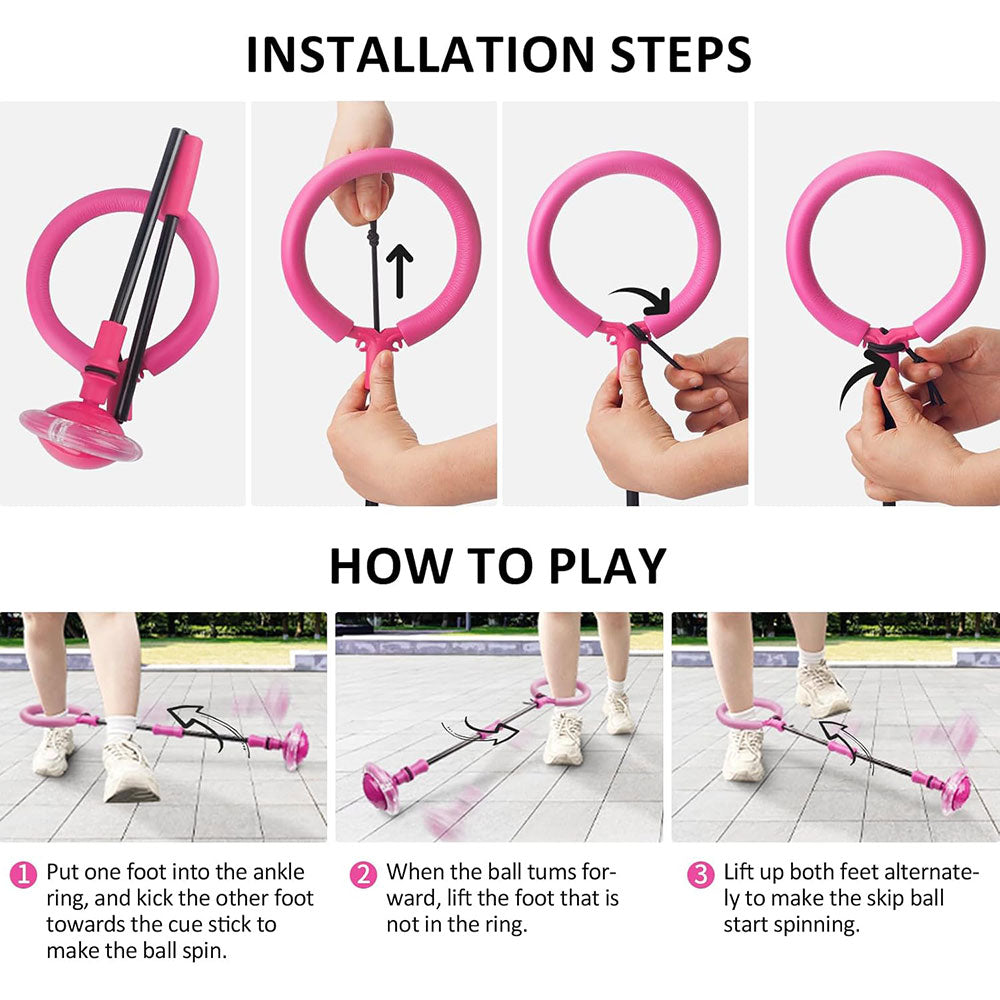 INSTALLATION STEPS

HOW TO PLAY

1 Put one foot into the ankle ring, and kick the other foot towards the cue stick to make the ball spin.

2 When the ball tums forward, lift the foot that is not in the ring.

3 Lift up both feet alternately to make the skip ball start spinning.