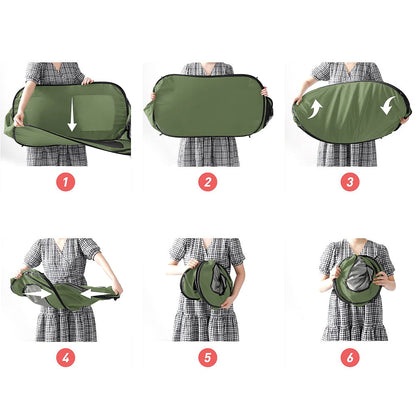 1

2

3

4

5

6