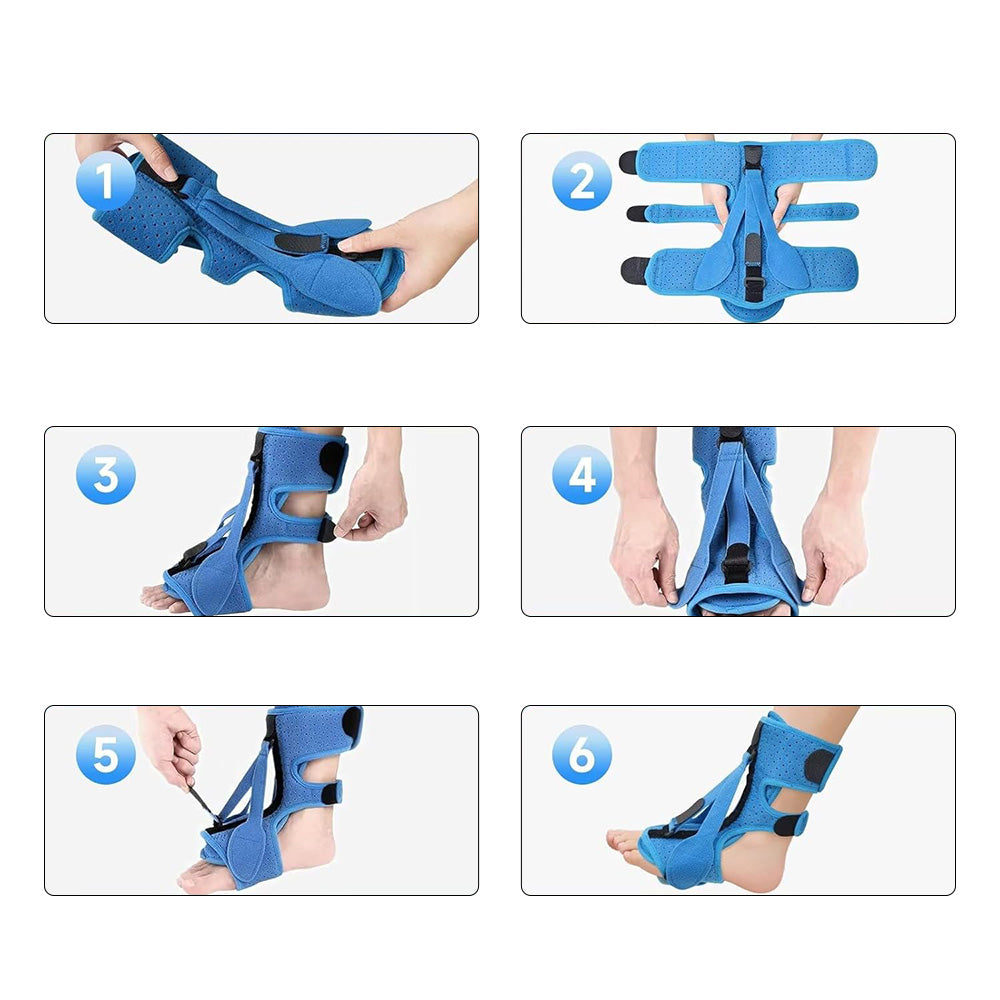 1

2

3

4

5

6