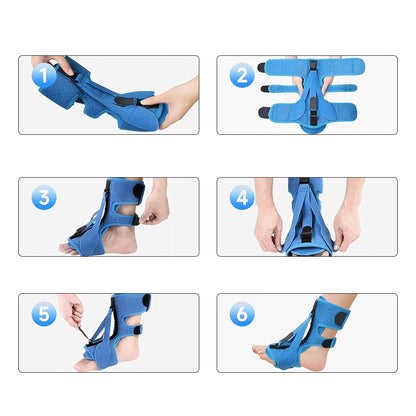 1

2

3

4

5

6