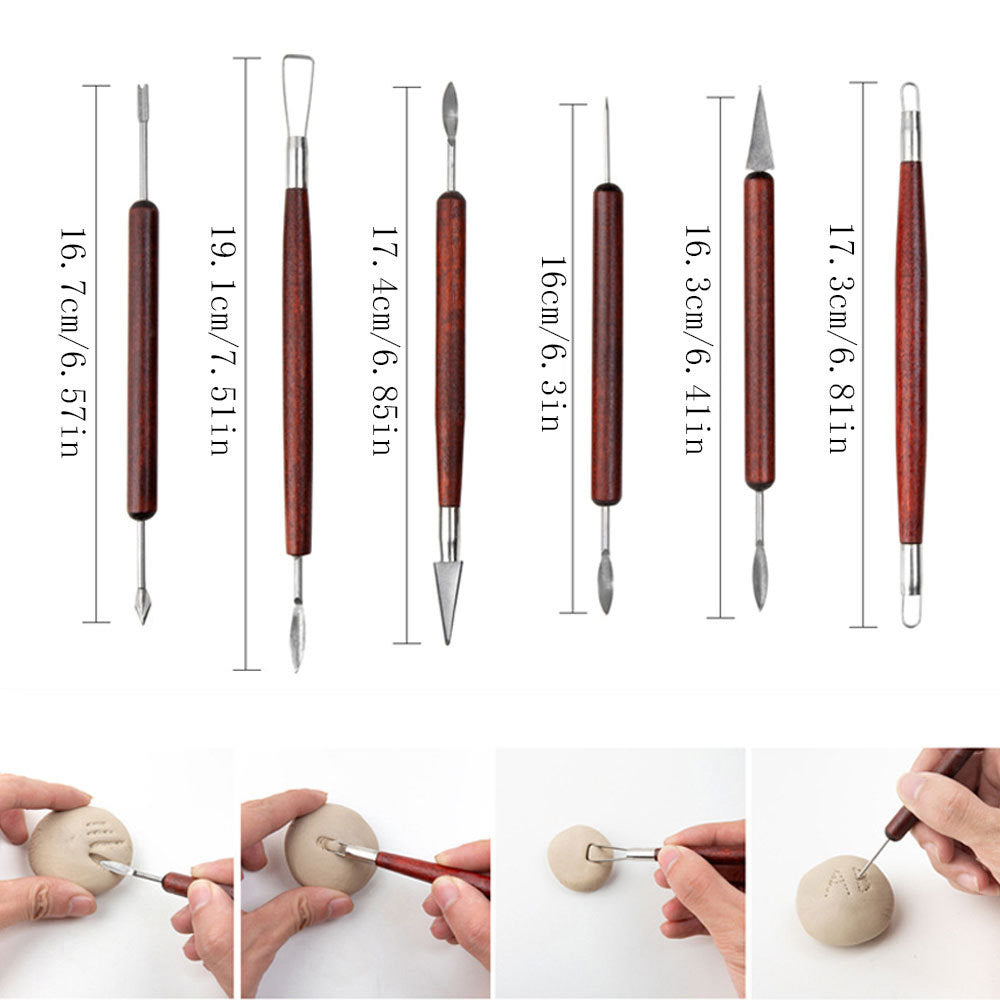 16.7cm/6.57in

19.1cm/7.51in

17.4cm/6.85in

16cm/6.3in

16.3cm/6.41in

17.3cm/6.81in