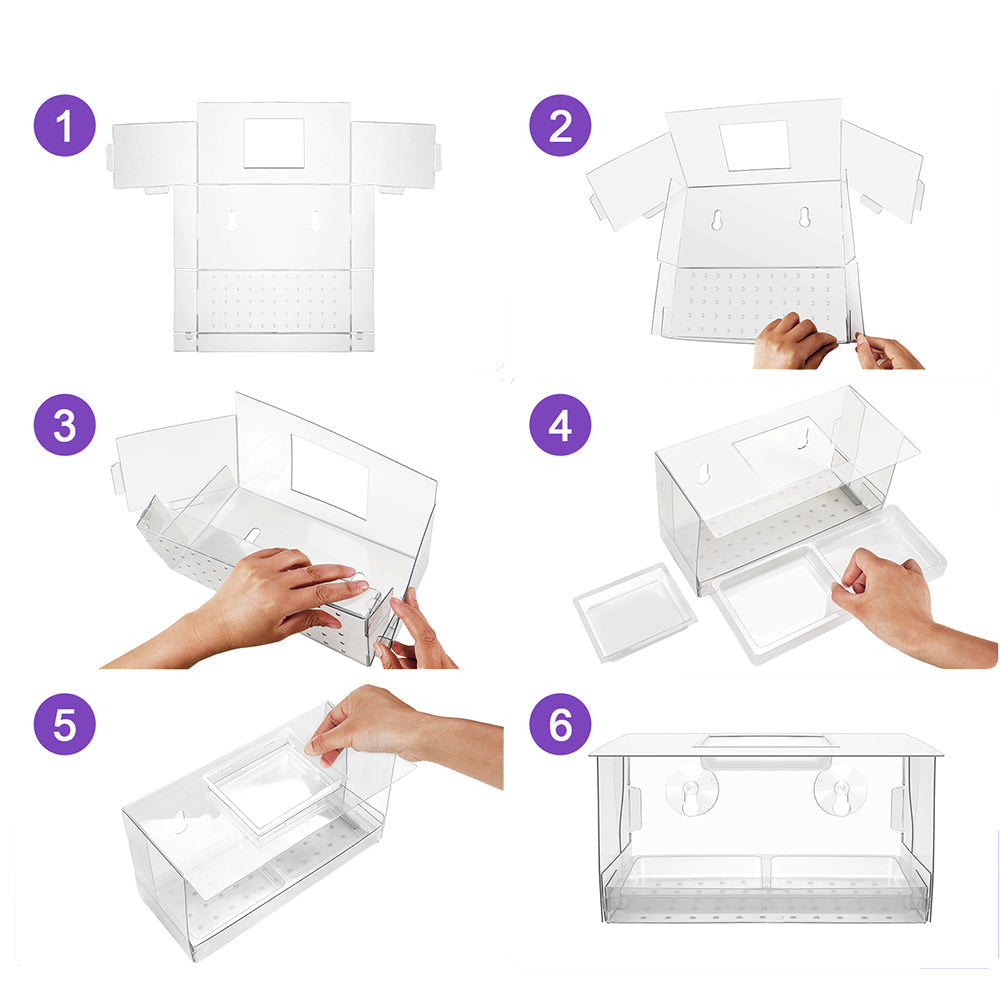 1

2

3

4

5

6