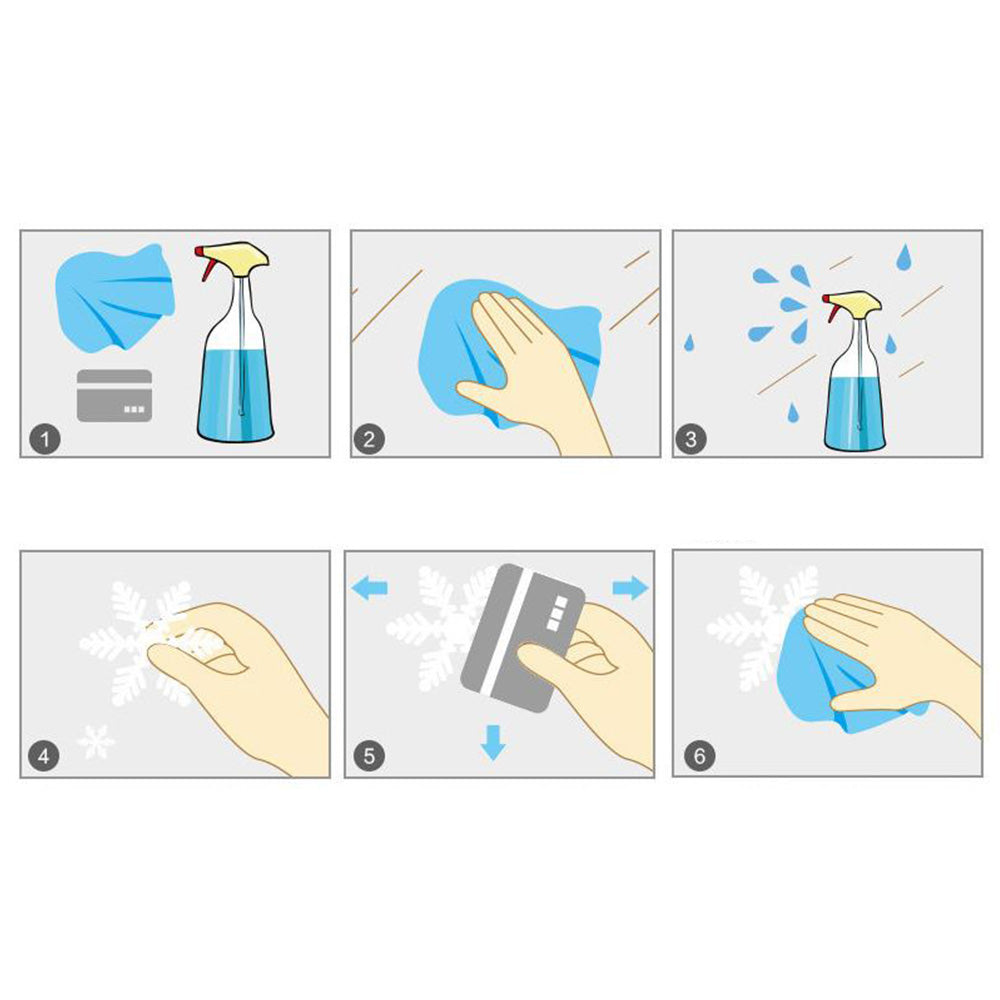 1

2

3

4

5

6