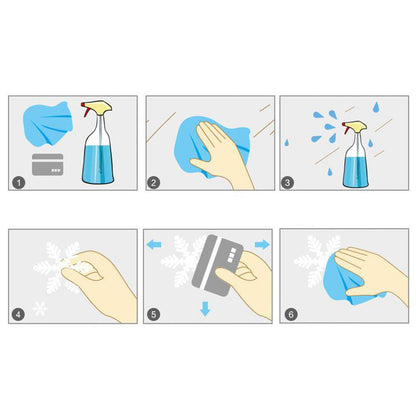 1

2

3

4

5

6