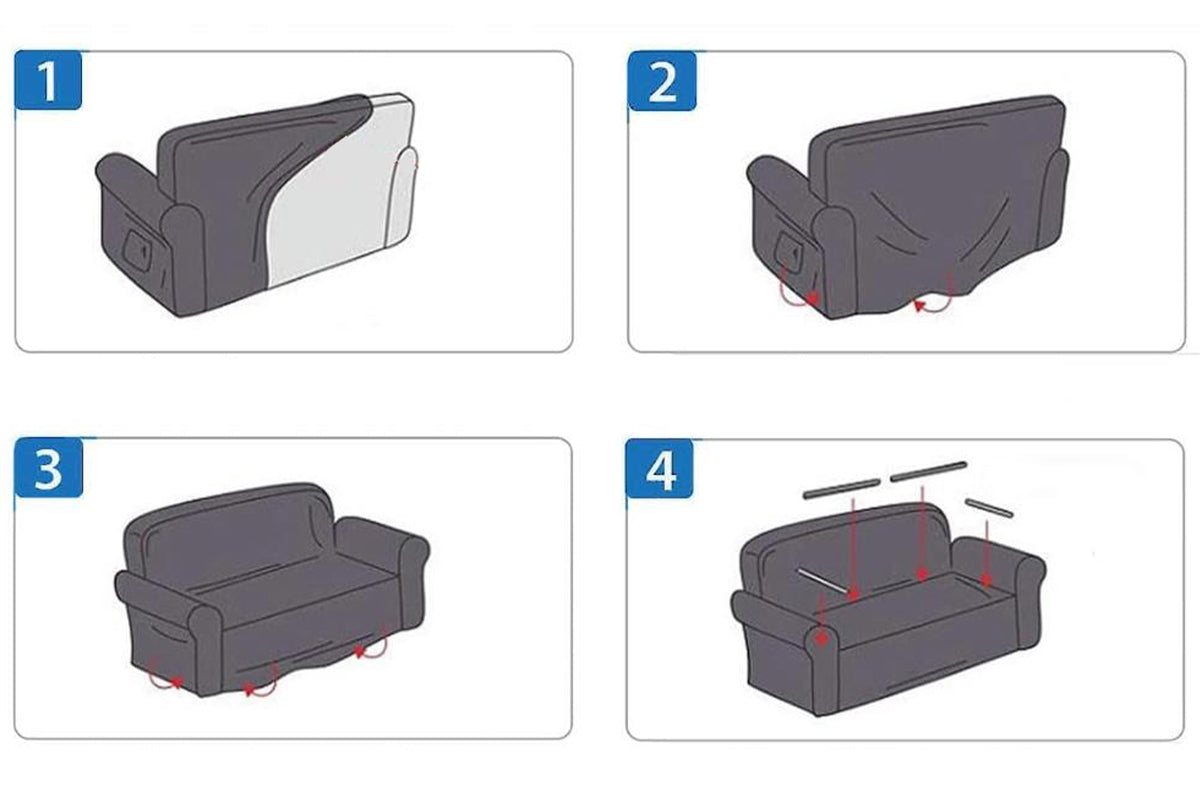 1

2

3

4