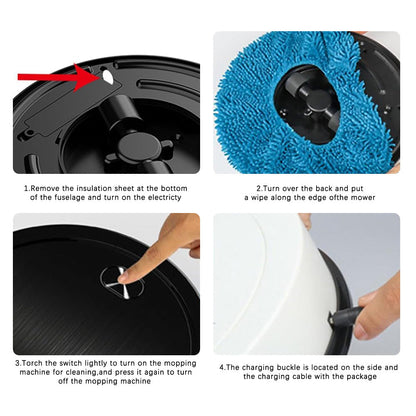 1.Remove the insulation sheet at the bottom of the fuselage and turn on the electricty

2.Turn over the back and put a wipe along the edge ofthe mower

3.Torch the switch lightly to turn on the mopping machine for cleaning,and press it again to turn off the mopping machine

4.The charging buckle is located on the side and the charging cable with the package