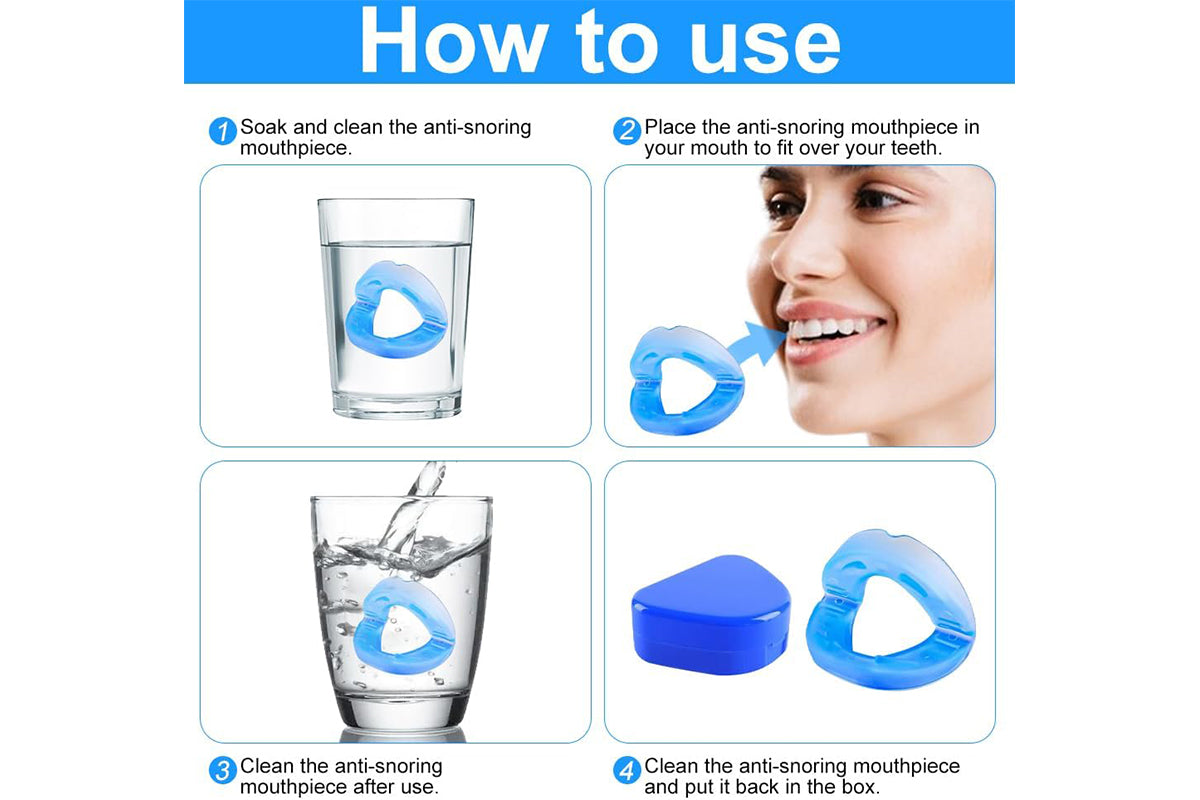 How to use

1 Soak and clean the anti-snoring mouthpiece.

2 Place the anti-snoring mouthpiece in your mouth to fit over your teeth.

3 Clean the anti-snoring mouthpiece after use.

4 Clean the anti-snoring mouthpiece and put it back in the box.