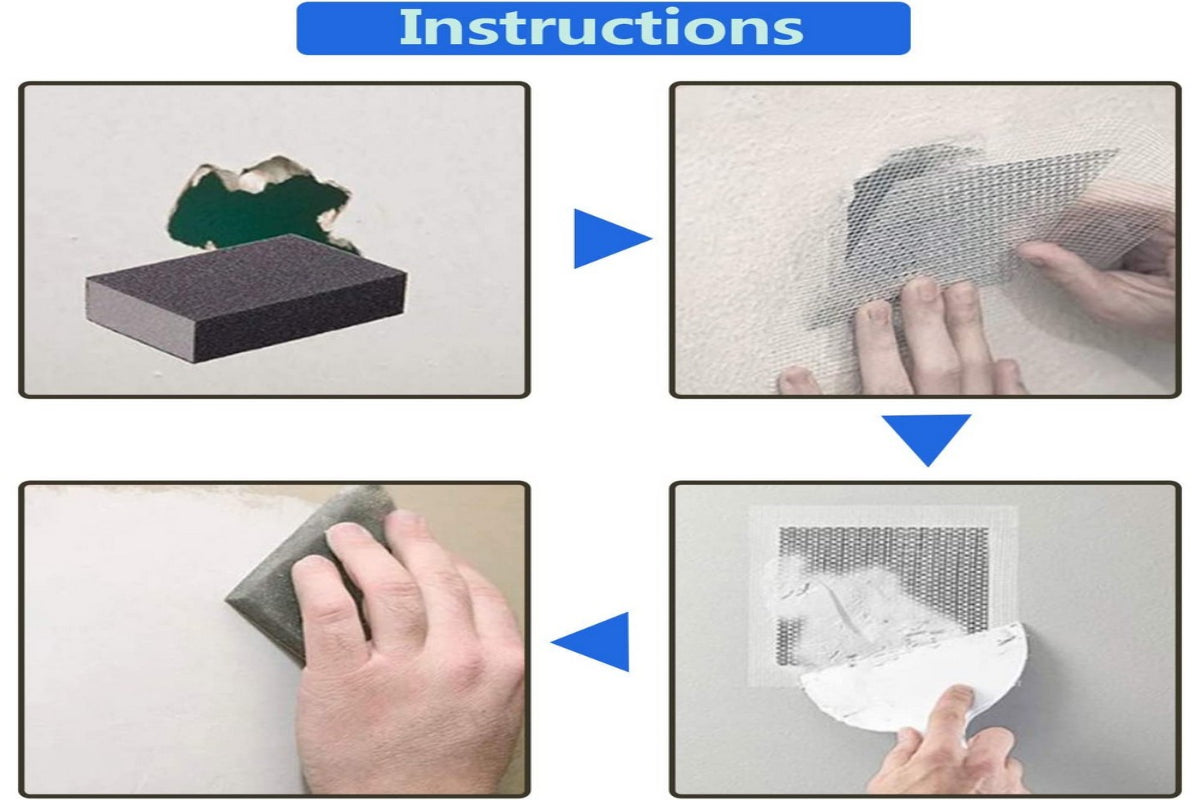 Instructions