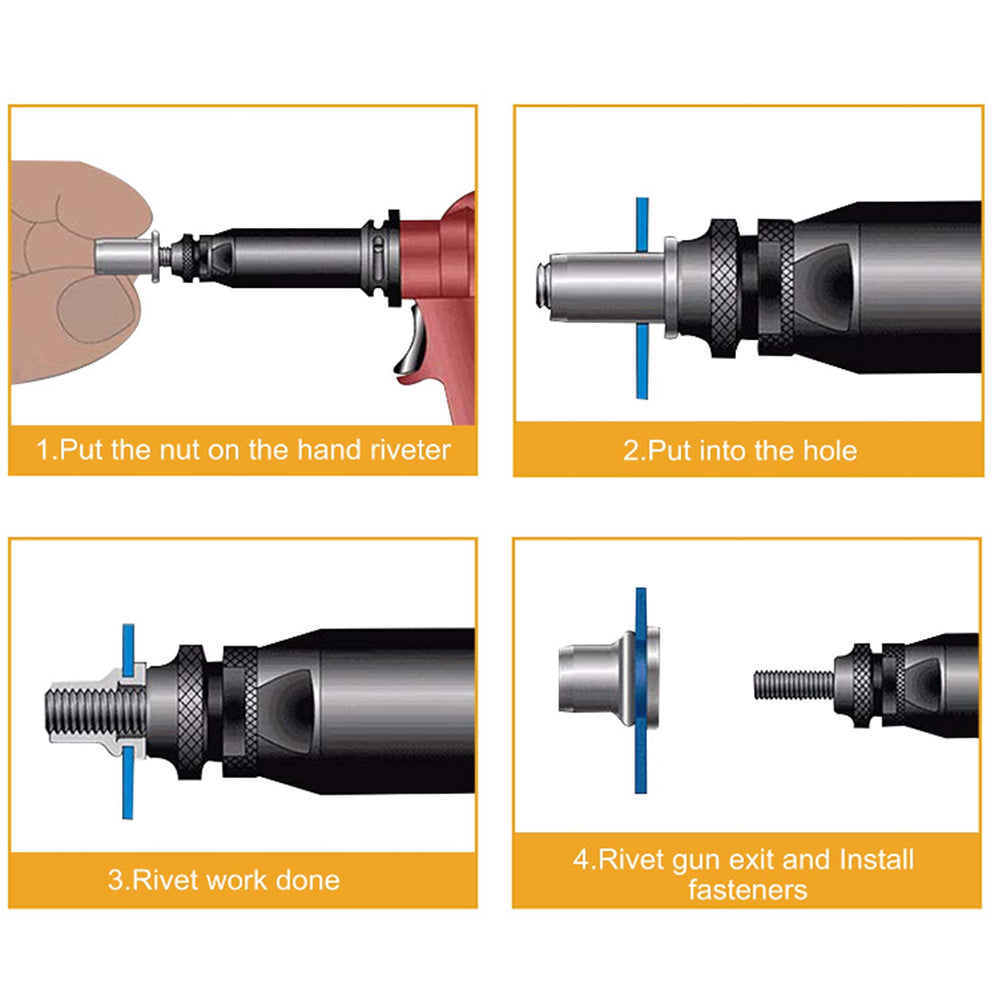 1.Put the nut on the hand riveter

2.Put into the hole

3.Rivet work done

4.Rivet gun exit and Install fasteners