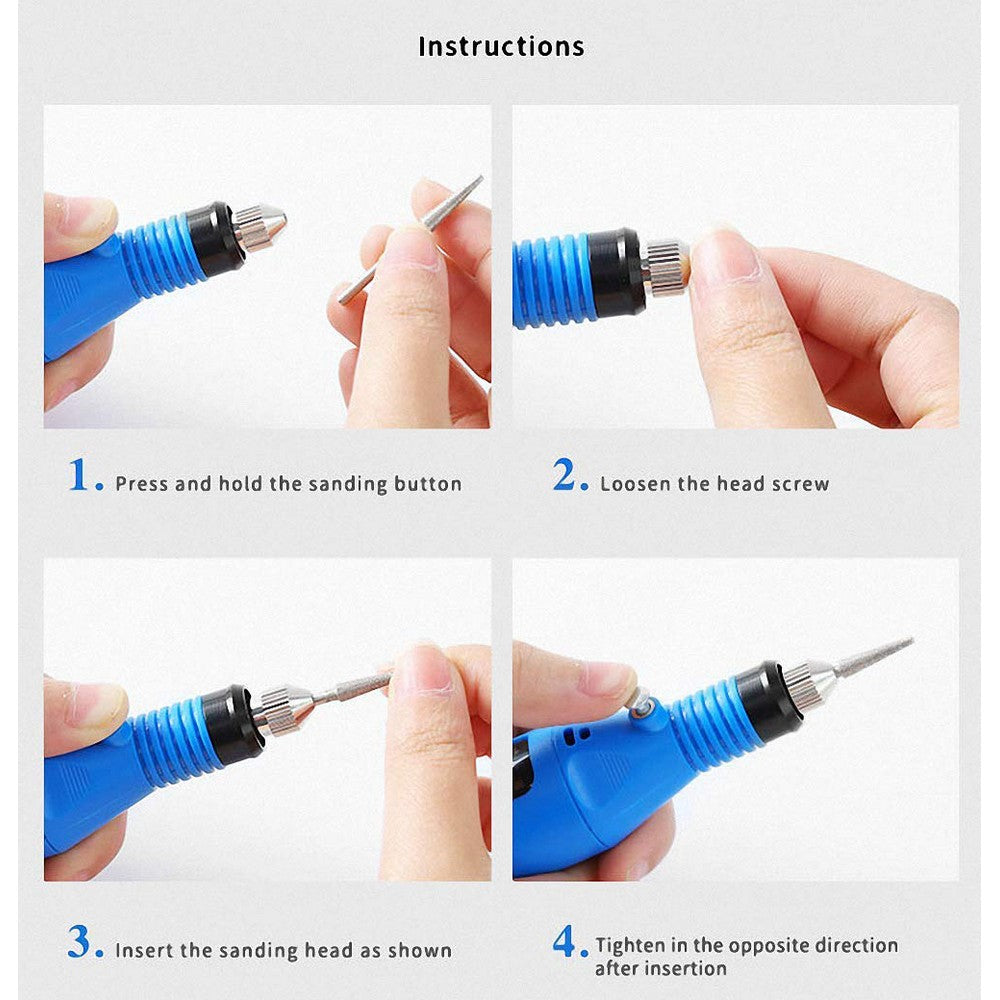 Instructions

1. Press and hold the sanding button

2. Loosen the head screw

3. Insert the sanding head as shown

4. Tighten in the opposite direction after insertion