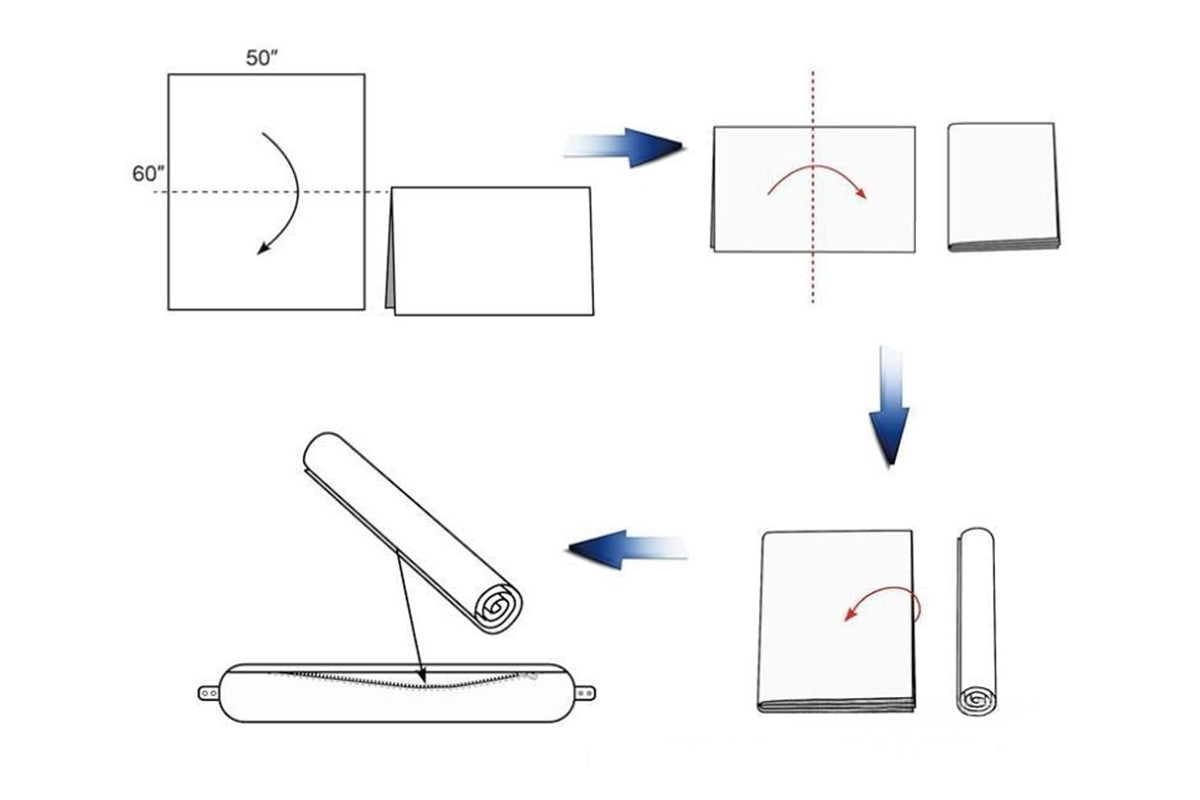 50″
60″