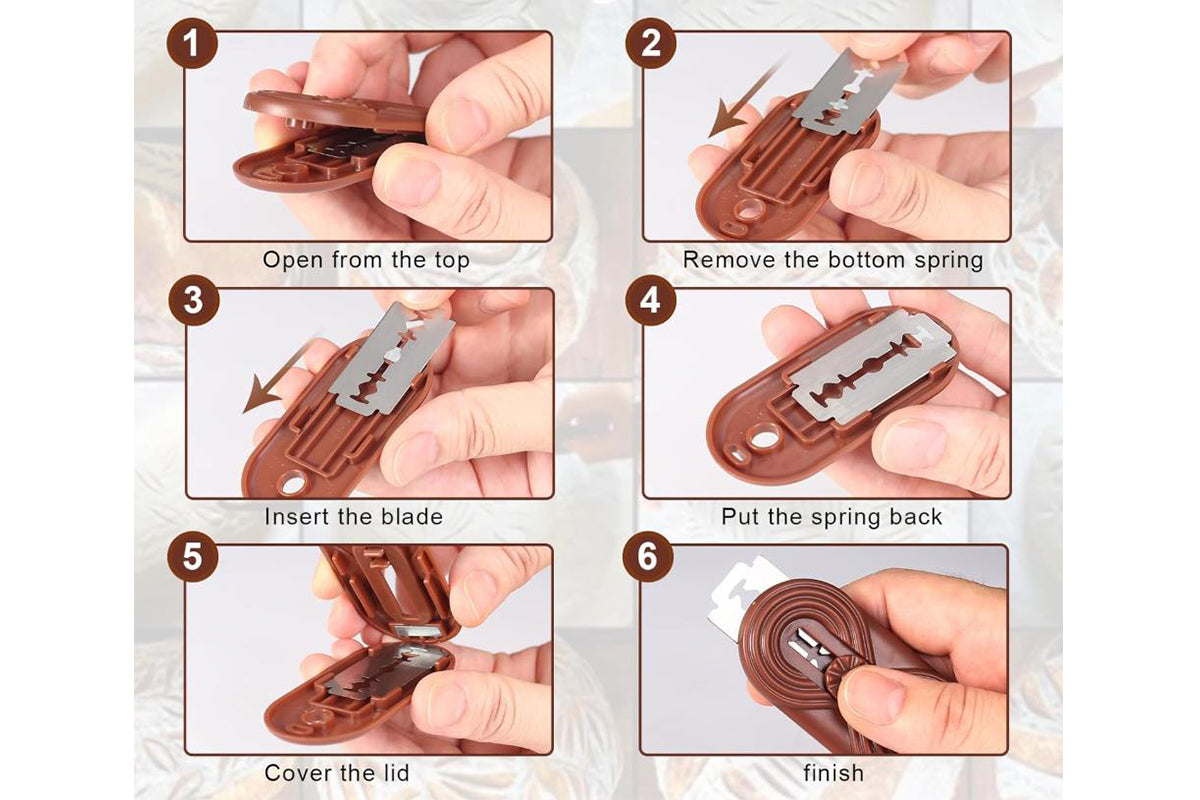 1
Open from the top

2
Remove the bottom spring

3
Insert the blade

4
Put the spring back

5
Cover the lid

6
finish