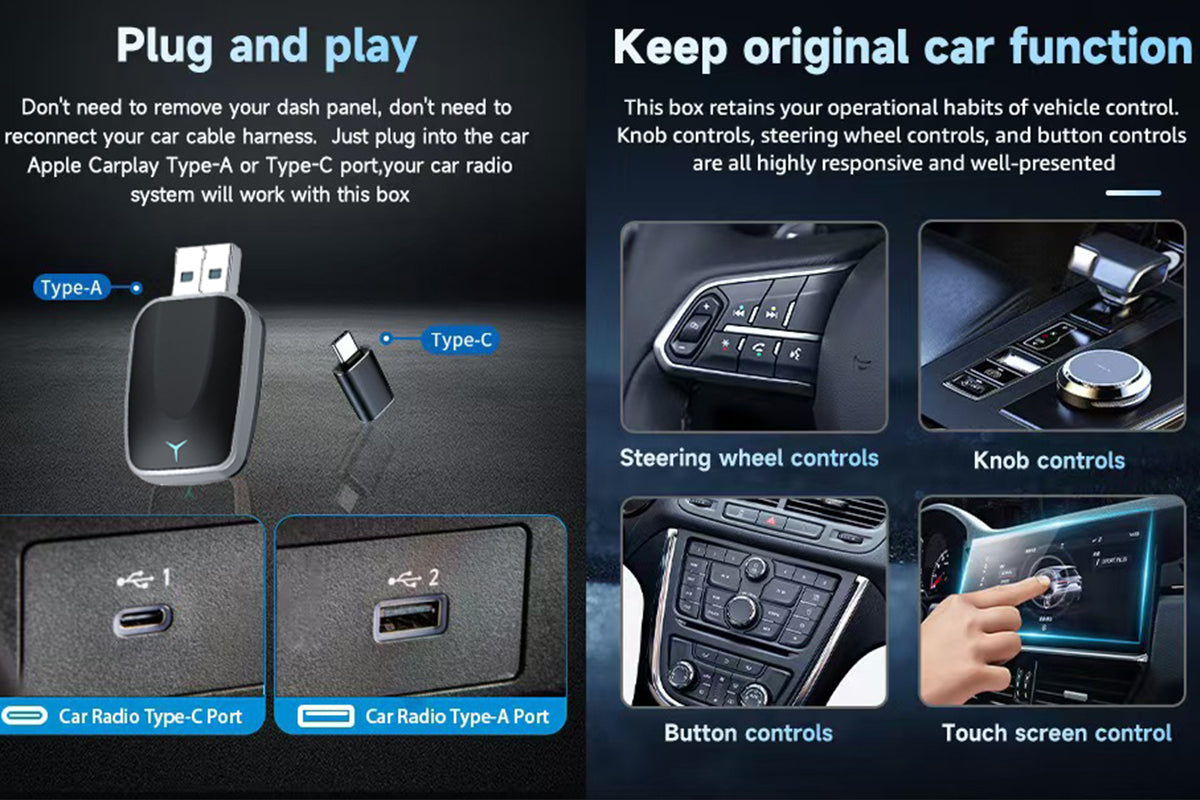 Plug and play

Don't need to remove your dash panel, don't need to reconnect your car cable harness. Just plug into the car Apple Carplay Type-A or Type-C port,your car radio system will work with this box

Type-A

Type-C

1

2

Car Radio Type-C Port

Car Radio Type-A Port

Keep original car function

This box retains your operational habits of vehicle control. Knob controls, steering wheel controls, and button controls are all highly responsive and well-presented

Steering wheel controls

Knob controls

Button controls

Touch screen control