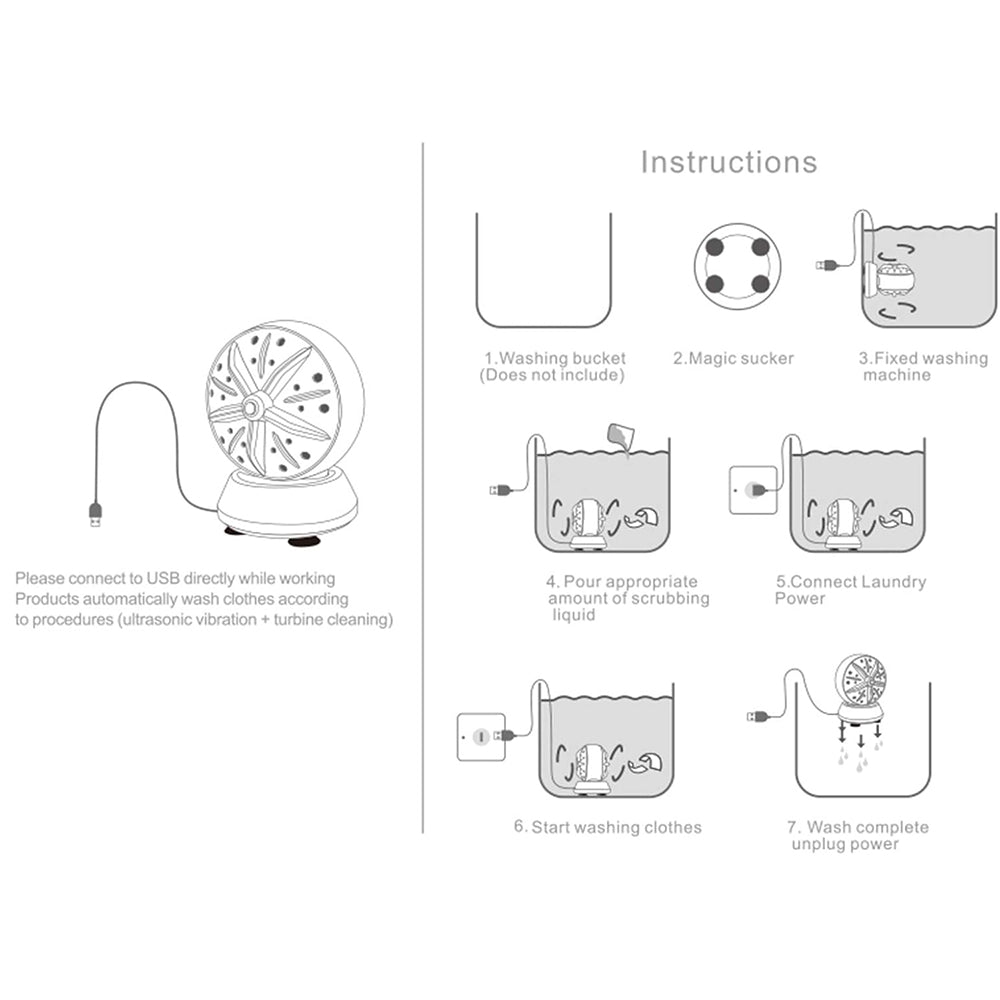 Please connect to USB directly while working
Products automatically wash clothes according to procedures (ultrasonic vibration + turbine cleaning)

Instructions

1.Washing bucket
(Does not include)

2.Magic sucker

3.Fixed washing machine

4. Pour appropriate amount of scrubbing liquid

5.Connect Laundry Power

6. Start washing clothes

7. Wash complete unplug power