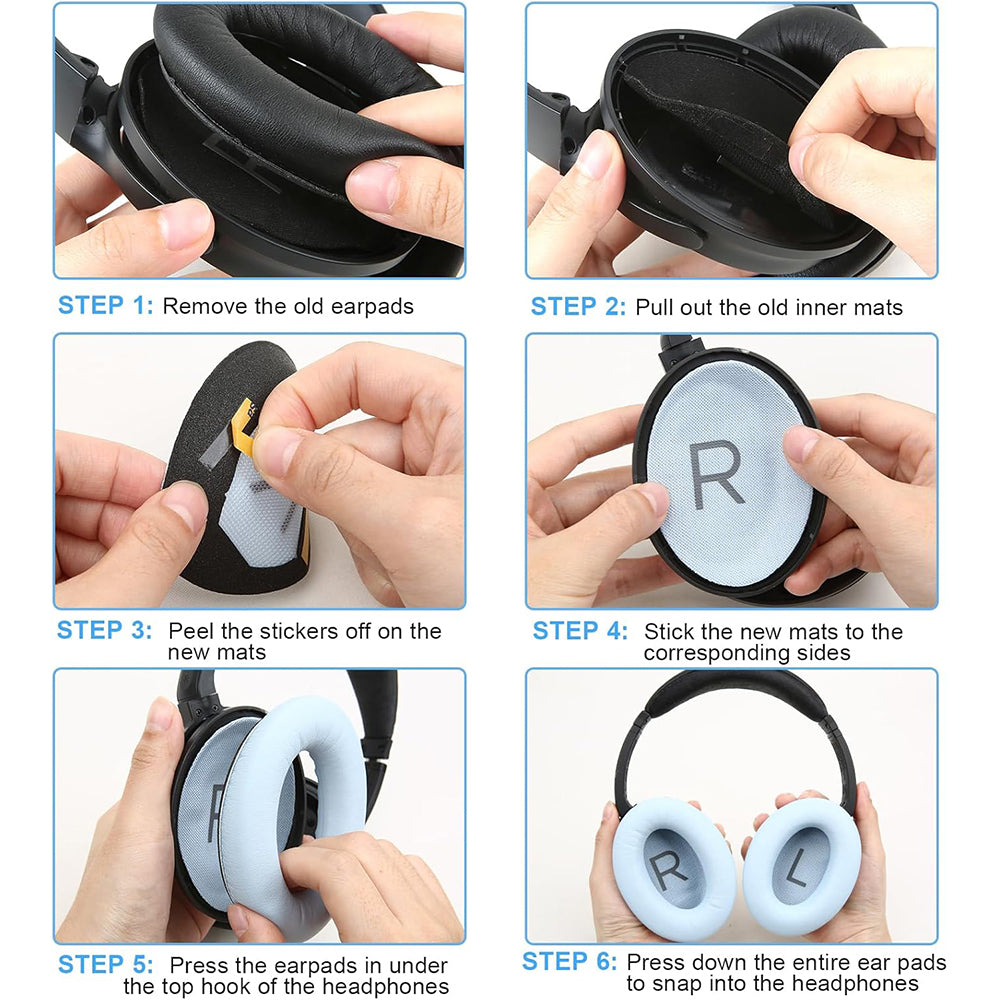 STEP 1: Remove the old earpads

STEP 2: Pull out the old inner mats

STEP 3: Peel the stickers off on the new mats

R

STEP 4: Stick the new mats to the corresponding sides

R

STEP 5: Press the earpads in under the top hook of the headphones

R L

STEP 6: Press down the entire ear pads to snap into the headphones