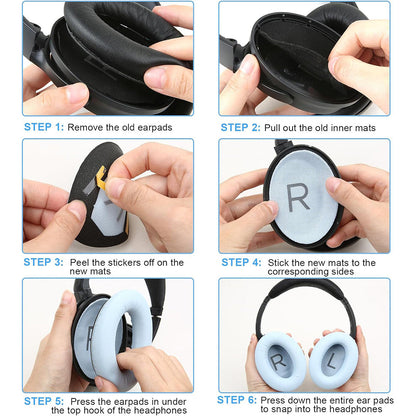 STEP 1: Remove the old earpads

STEP 2: Pull out the old inner mats

STEP 3: Peel the stickers off on the new mats

R

STEP 4: Stick the new mats to the corresponding sides

R

STEP 5: Press the earpads in under the top hook of the headphones

R L

STEP 6: Press down the entire ear pads to snap into the headphones