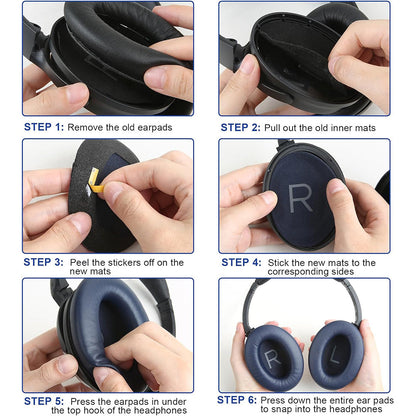 STEP 1: Remove the old earpads

STEP 2: Pull out the old inner mats

STEP 3: Peel the stickers off on the new mats

R

STEP 4: Stick the new mats to the corresponding sides

STEP 5: Press the earpads in under the top hook of the headphones

R L

STEP 6: Press down the entire ear pads to snap into the headphones