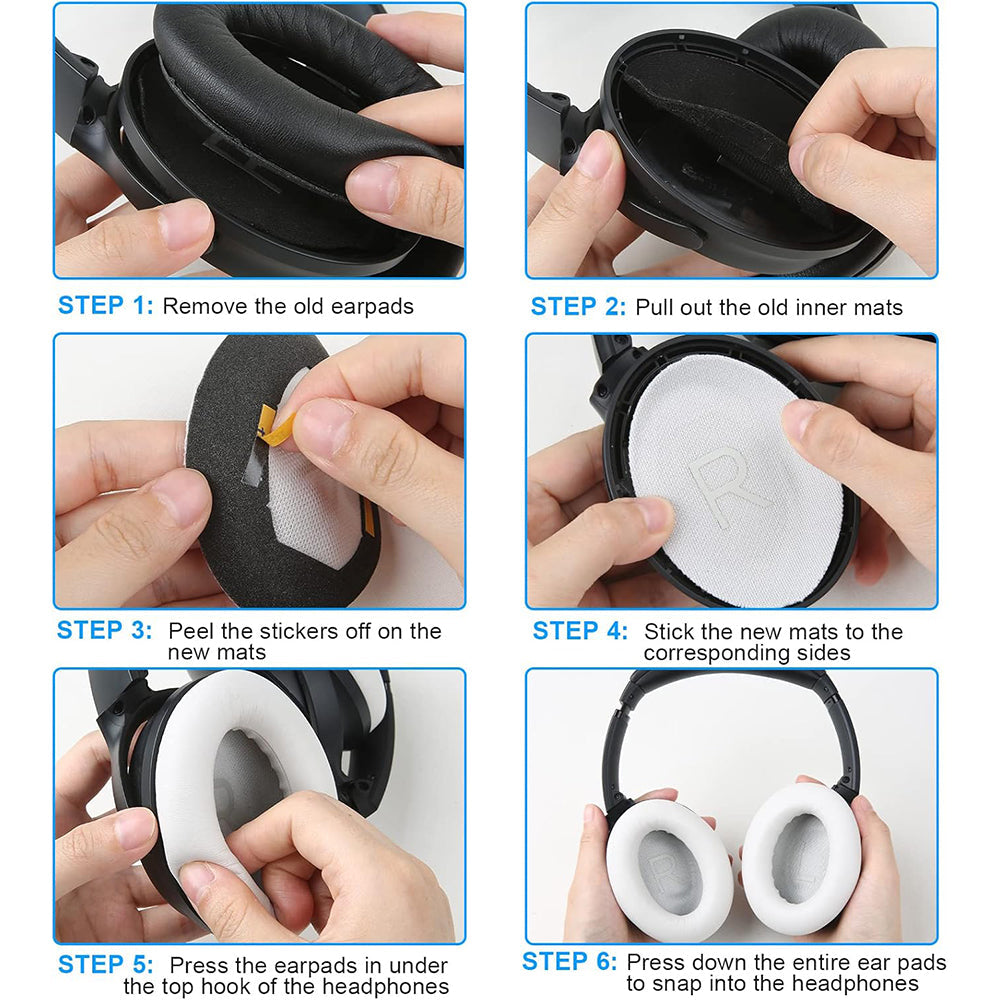 STEP 1: Remove the old earpads

STEP 2: Pull out the old inner mats

STEP 3: Peel the stickers off on the new mats

R

STEP 4: Stick the new mats to the corresponding sides

STEP 5: Press the earpads in under the top hook of the headphones

R

L

STEP 6: Press down the entire ear pads to snap into the headphones