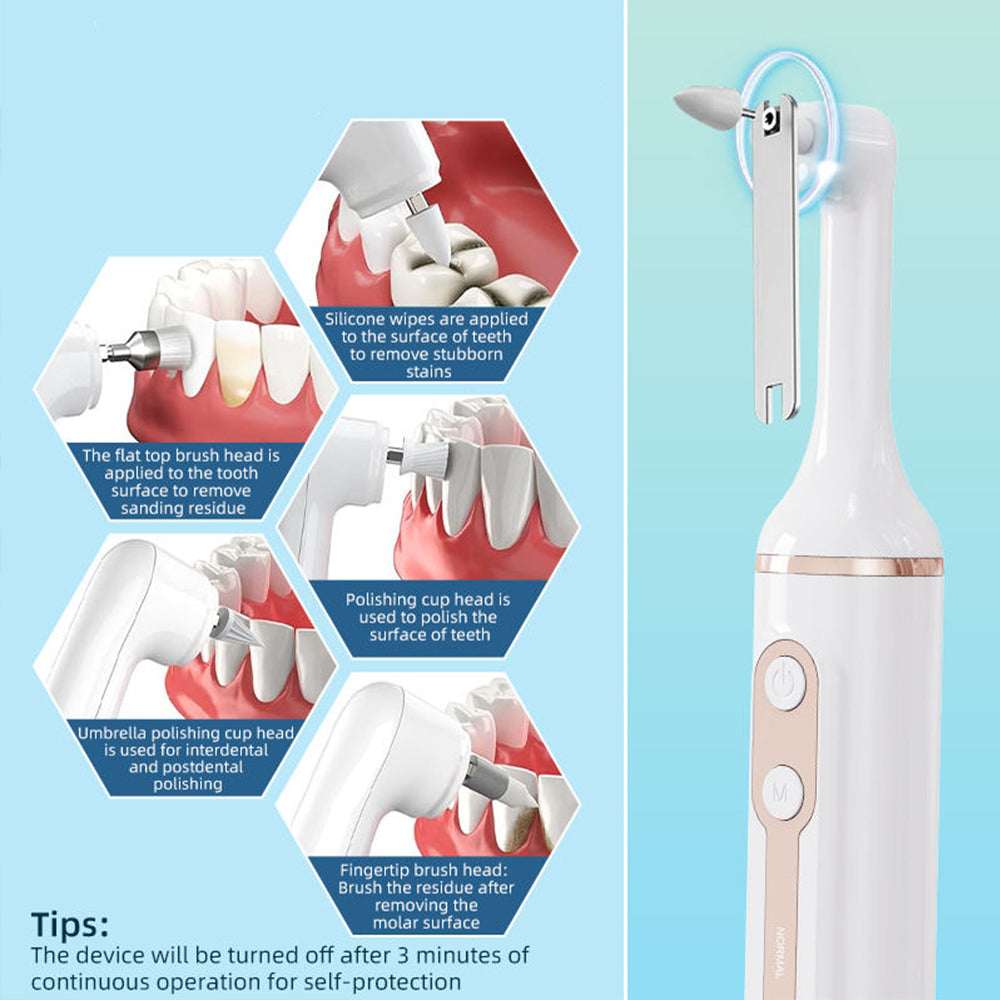 Silicone wipes are applied to the surface of teeth to remove stubborn stains

The flat top brush head is applied to the tooth surface to remove sanding residue

Polishing cup head is used to polish the surface of teeth

Umbrella polishing cup head is used for interdental and postdental polishing

Fingertip brush head: Brush the residue after removing the molar surface

Tips:
The device will be turned off after 3 minutes of continuous operation for self-protection

M

NORMAL