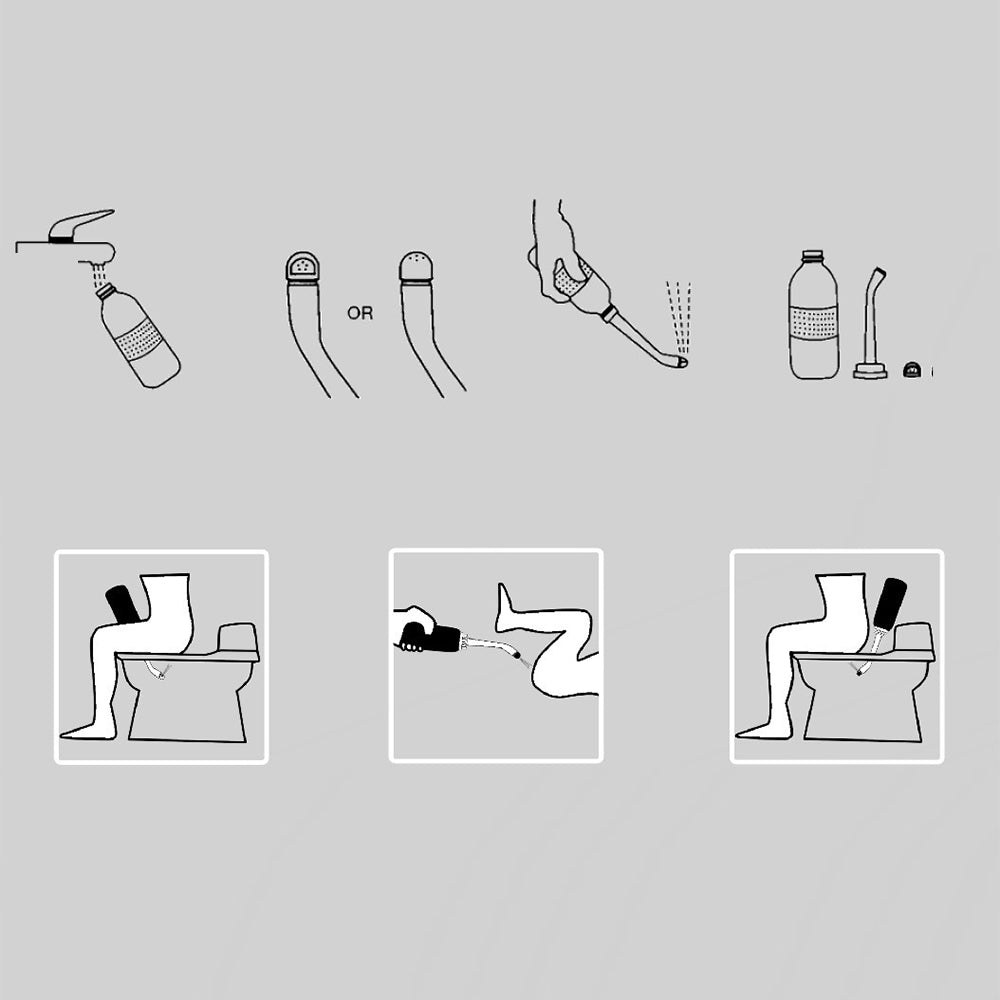 OR