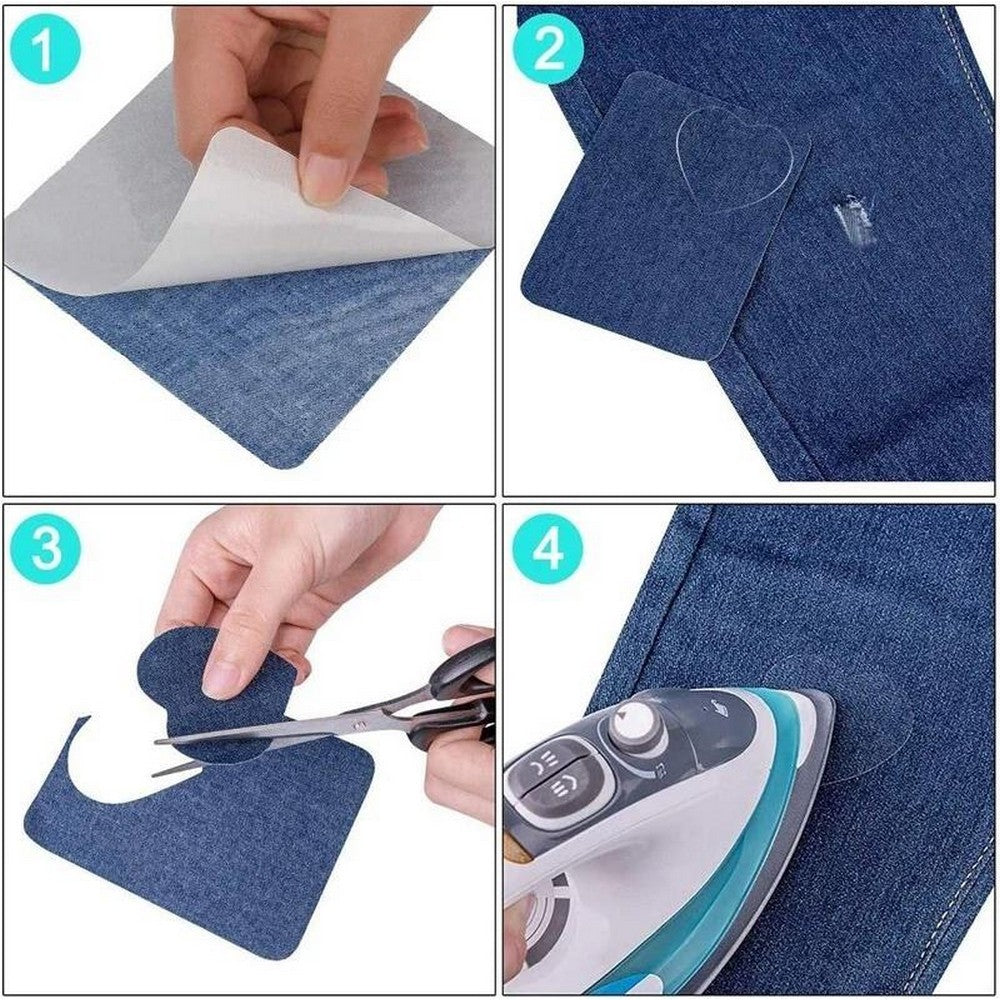 1

2

3

4