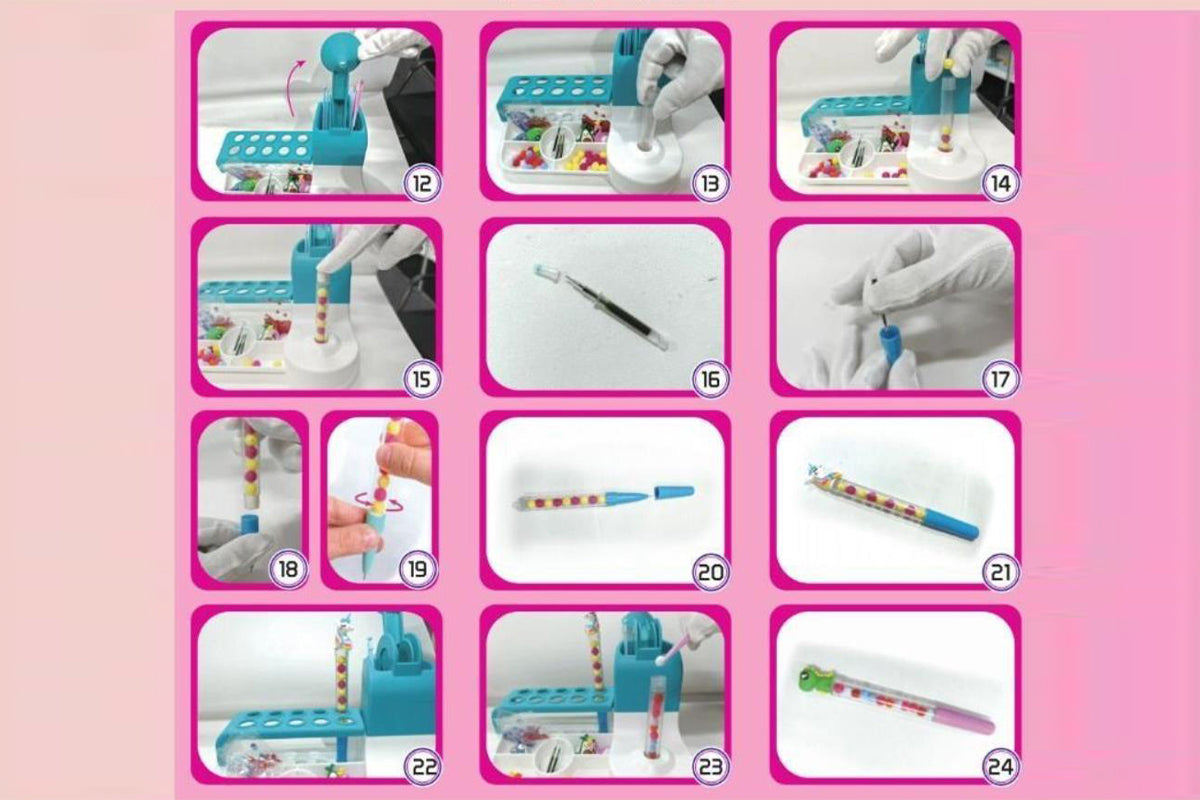 12

13

14

15

16

17

18

19

20

21

22

23

24