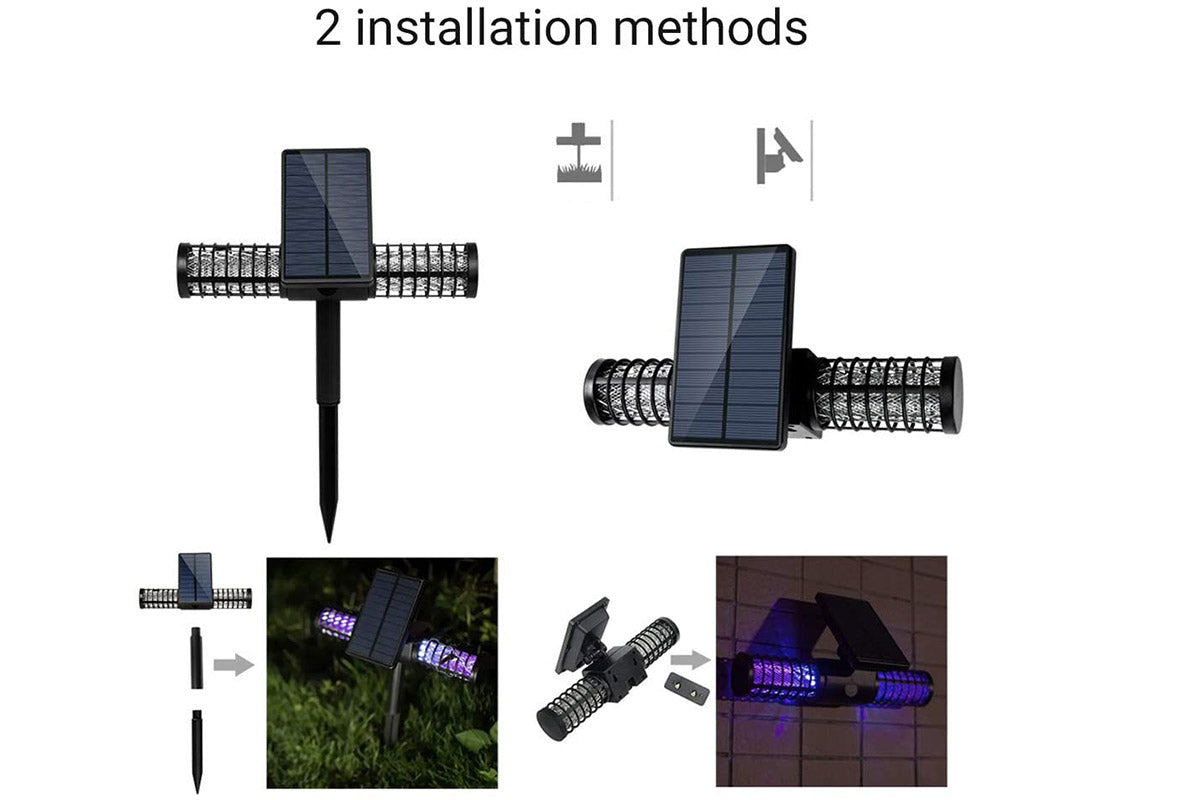 2 installation methods