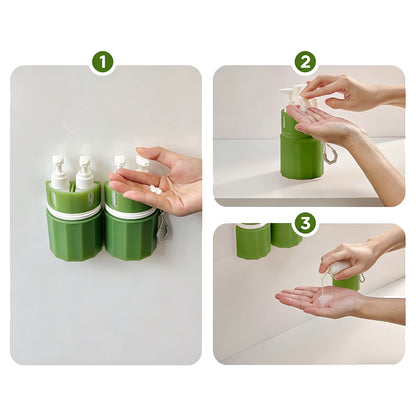 1

2

3