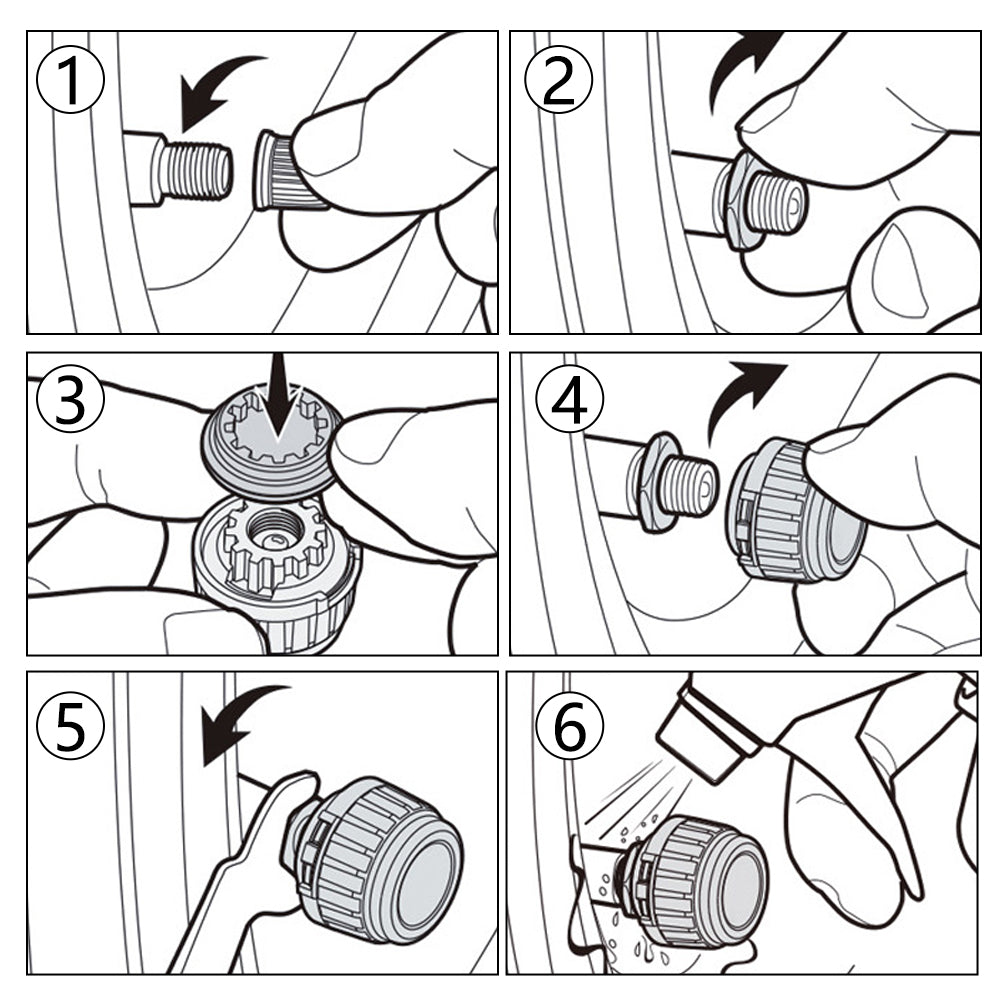 1
2
3
4
5
6