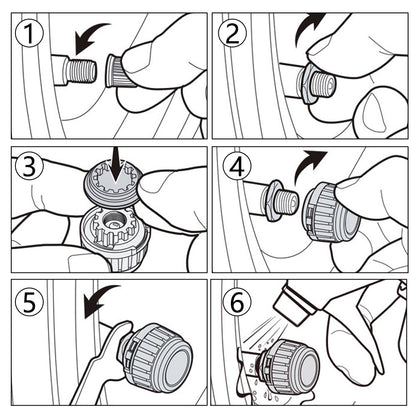 1
2
3
4
5
6