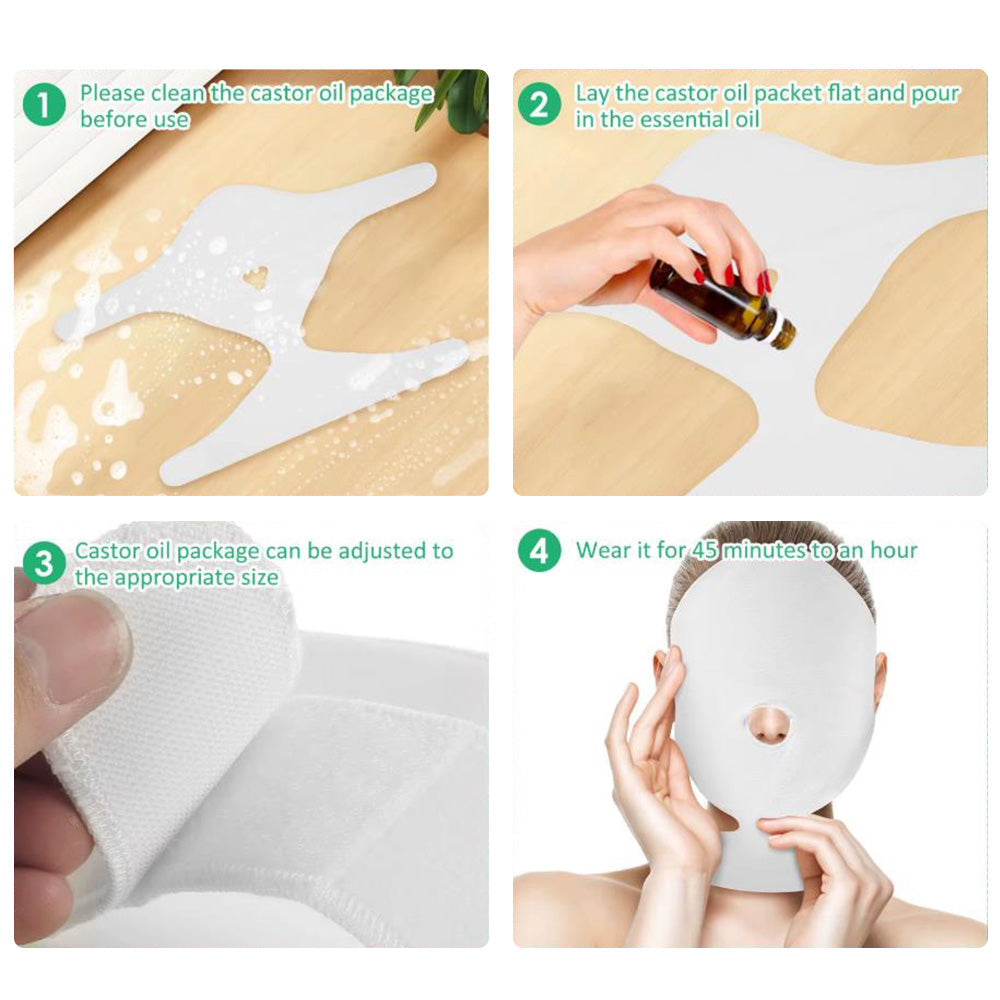 1 Please clean the castor oil package before use

2 Lay the castor oil packet flat and pour in the essential oil

3 Castor oil package can be adjusted to the appropriate size

4 Wear it for 45 minutes to an hour