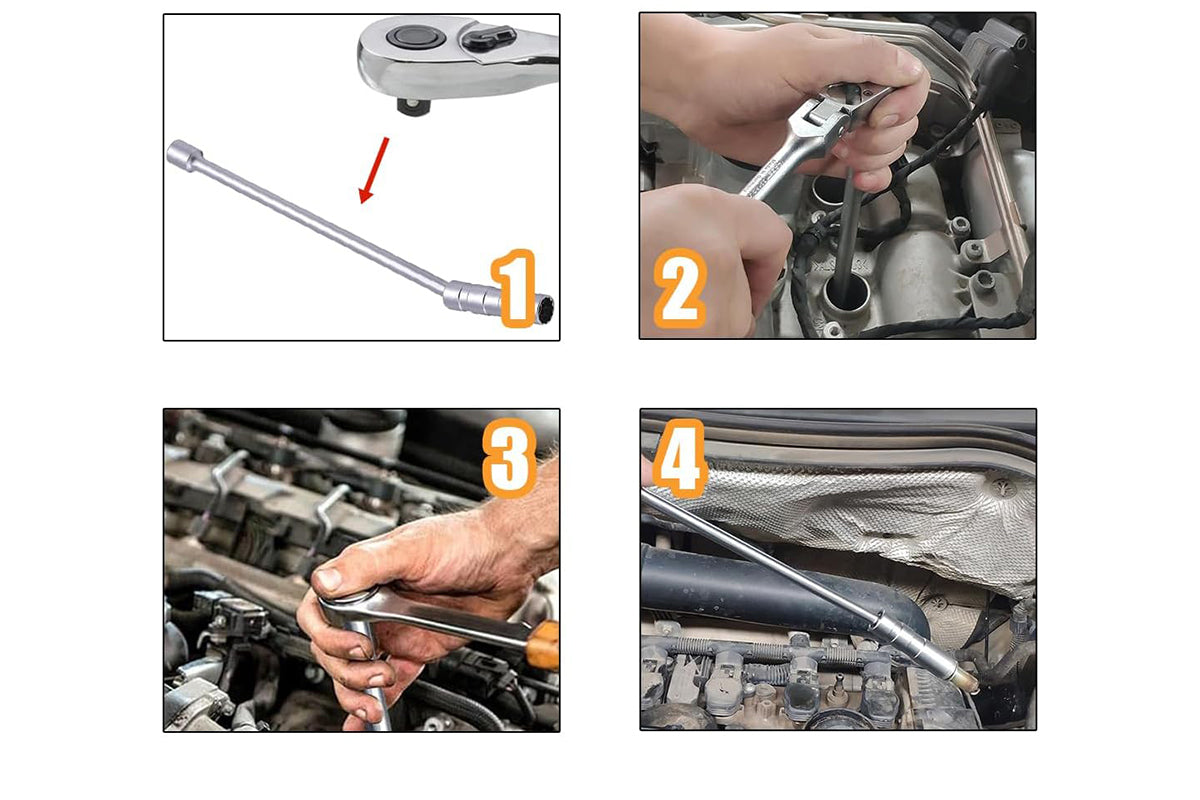 1

2

3

4