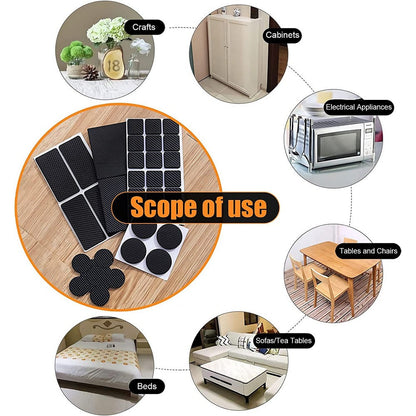 Crafts

18

Cabinets

Electrical Appliances

Scope of use

Tables and Chairs

Sofas/Tea Tables

Beds