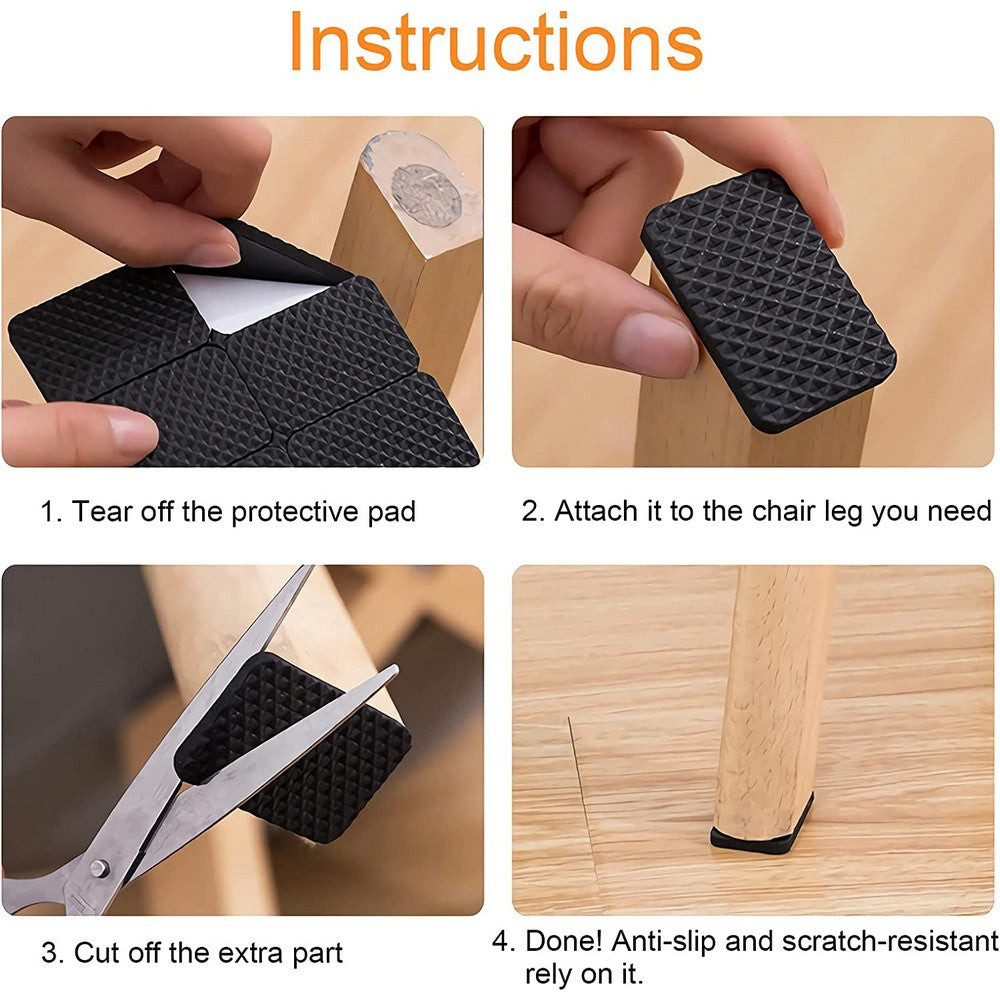 Instructions

1. Tear off the protective pad

2. Attach it to the chair leg you need

3. Cut off the extra part

4. Done! Anti-slip and scratch-resistant rely on it.